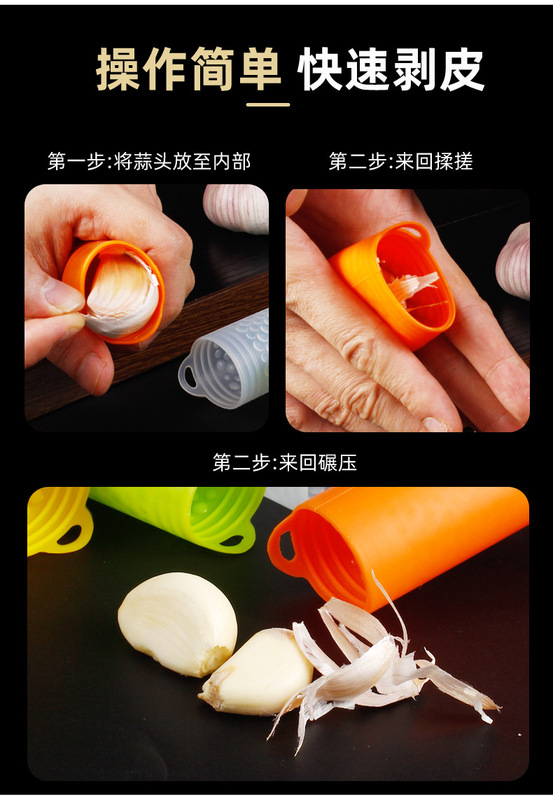 操作简单 快速剥皮

第一步:将蒜头放至内部

第二步:来回揉搓

第二步:来回碾压