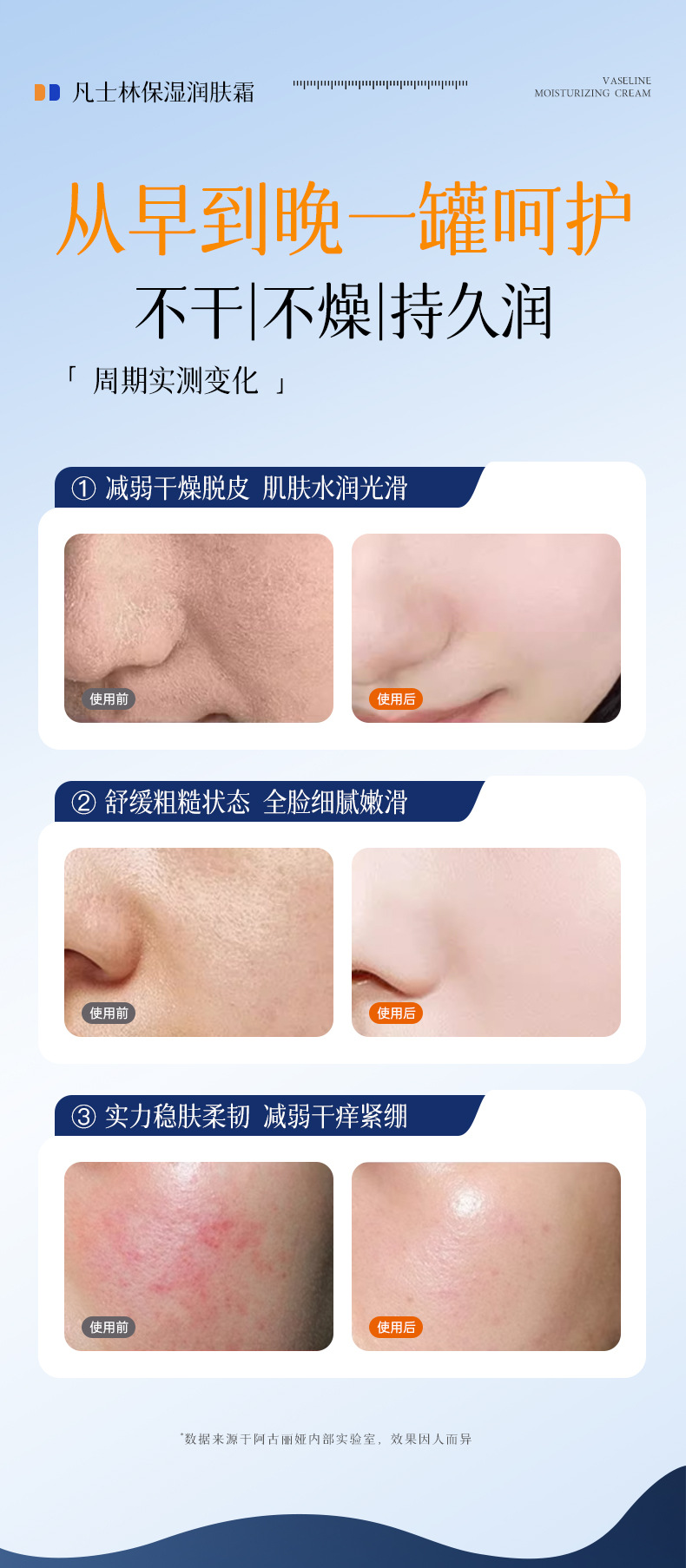 凡士林保湿润肤霜

VASELINE
MOISTURIZING CREAM

从早到晚一罐呵护

不干|不燥|持久润

「 周期实测变化 」

① 减弱干燥脱皮 肌肤水润光滑

使用前

使用后

② 舒缓粗糙状态 全脸细腻嫩滑

使用前

使用后

③ 实力稳肤柔韧 减弱干痒紧绷

使用前

使用后

*数据来源于阿古丽娅内部实验室，效果因人而异