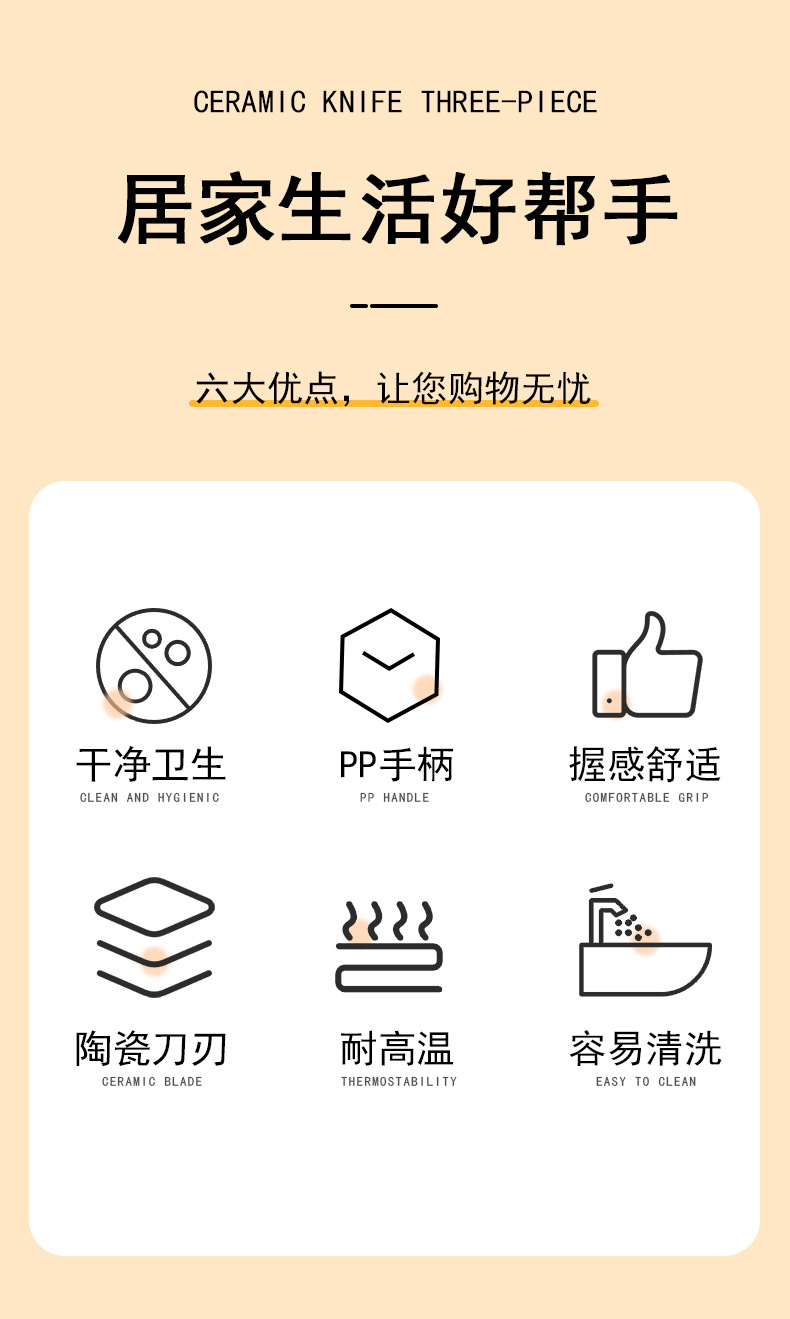 CERAMIC KNIFE THREE-PIECE

居家生活好帮手

六大优点，让您购物无忧

干净卫生
CLEAN AND HYGIENIC

PP手柄
PP HANDLE

握感舒适
COMFORTABLE GRIP

陶瓷刀刃
CERAMIC BLADE

耐高温
THERMOSTABILITY

容易清洗
EASY TO CLEAN