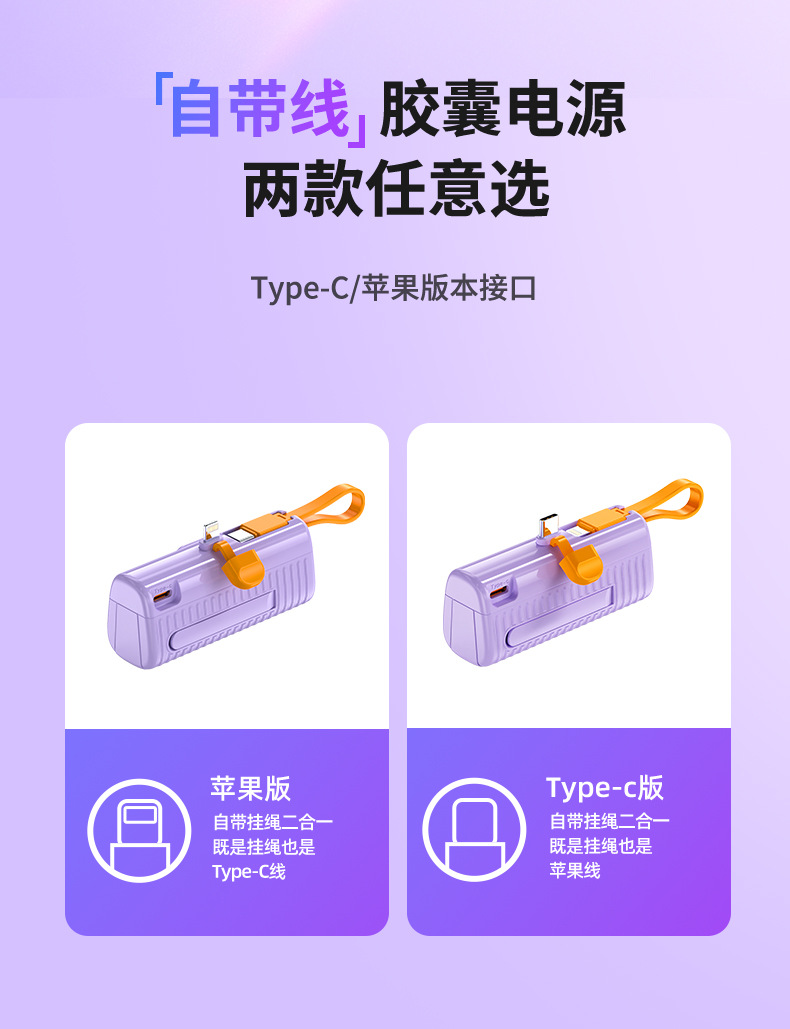 「自带线」胶囊电源
两款任意选

Type-C/苹果版本接口

苹果版
自带挂绳二合一
既是挂绳也是
Type-C线

Type-c版
自带挂绳二合一
既是挂绳也是
苹果线