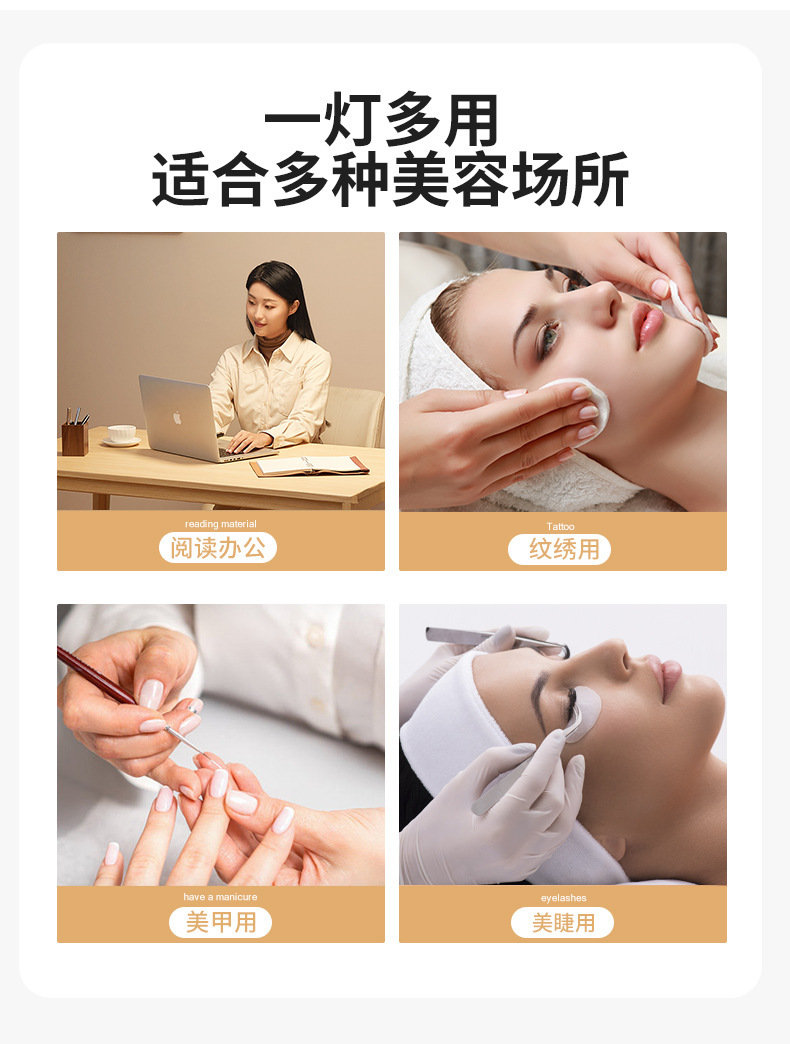 一灯多用
适合多种美容场所

reading material
阅读办公

Tattoo
纹绣用

have a manicure
美甲用

eyelashes
美睫用