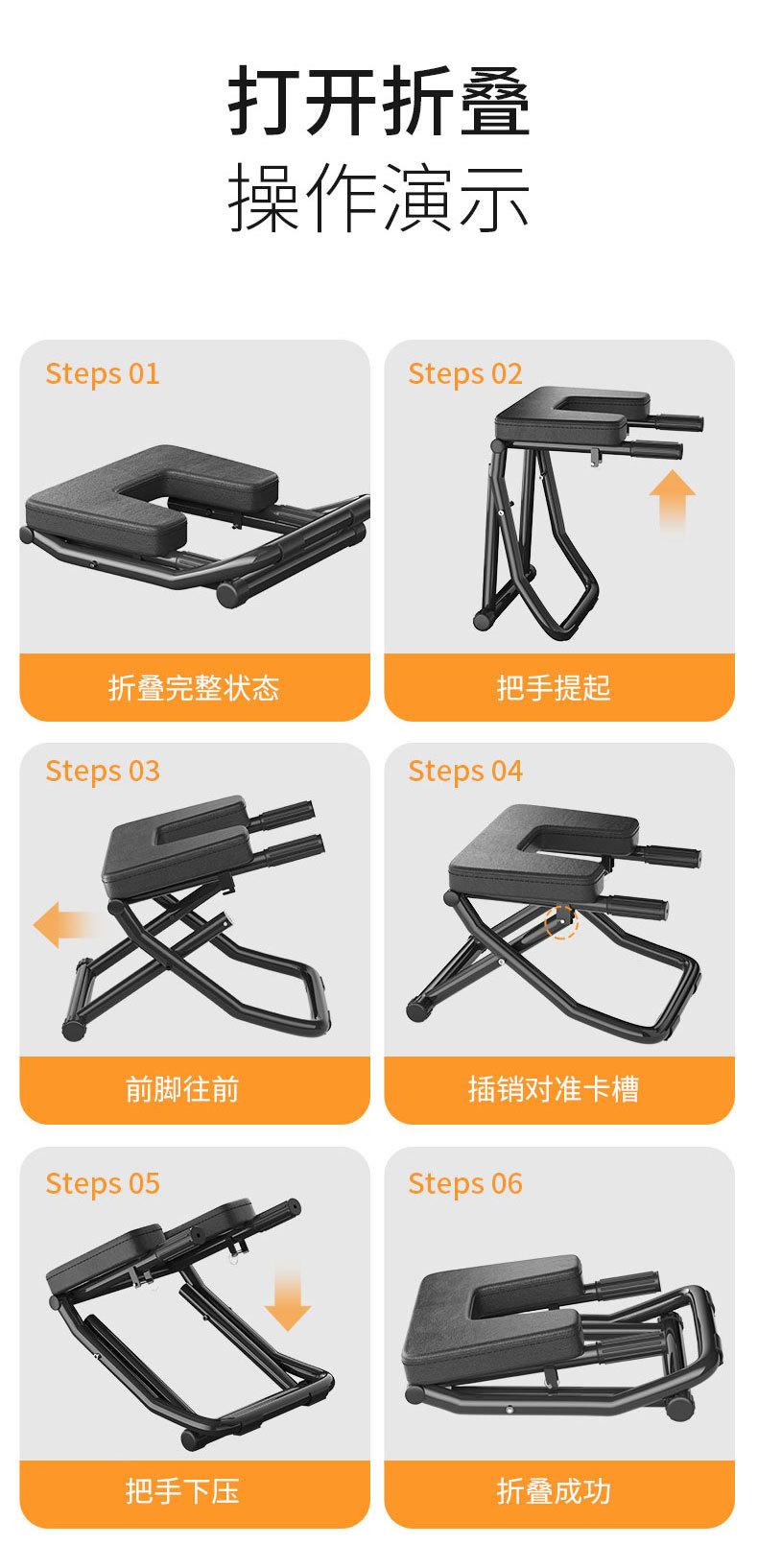 打开折叠
操作演示

Steps 01
折叠完整状态

Steps 02
把手提起

Steps 03
前脚往前

Steps 04
插销对准卡槽

Steps 05
把手下压

Steps 06
折叠成功