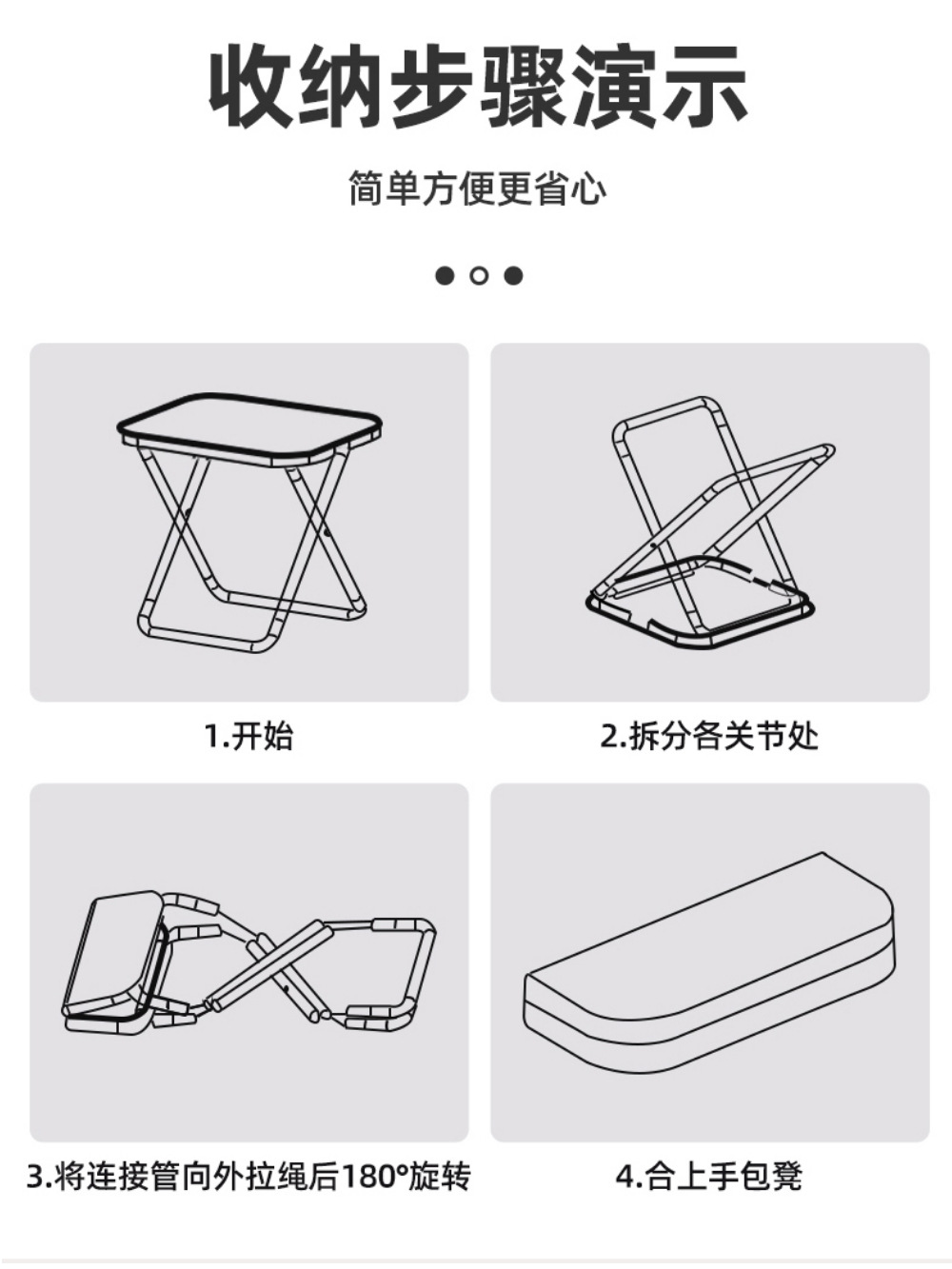 收纳步骤演示

简单方便更省心

1.开始

2.拆分各关节处

3.将连接管向外拉绳后180°旋转

4.合上手包凳