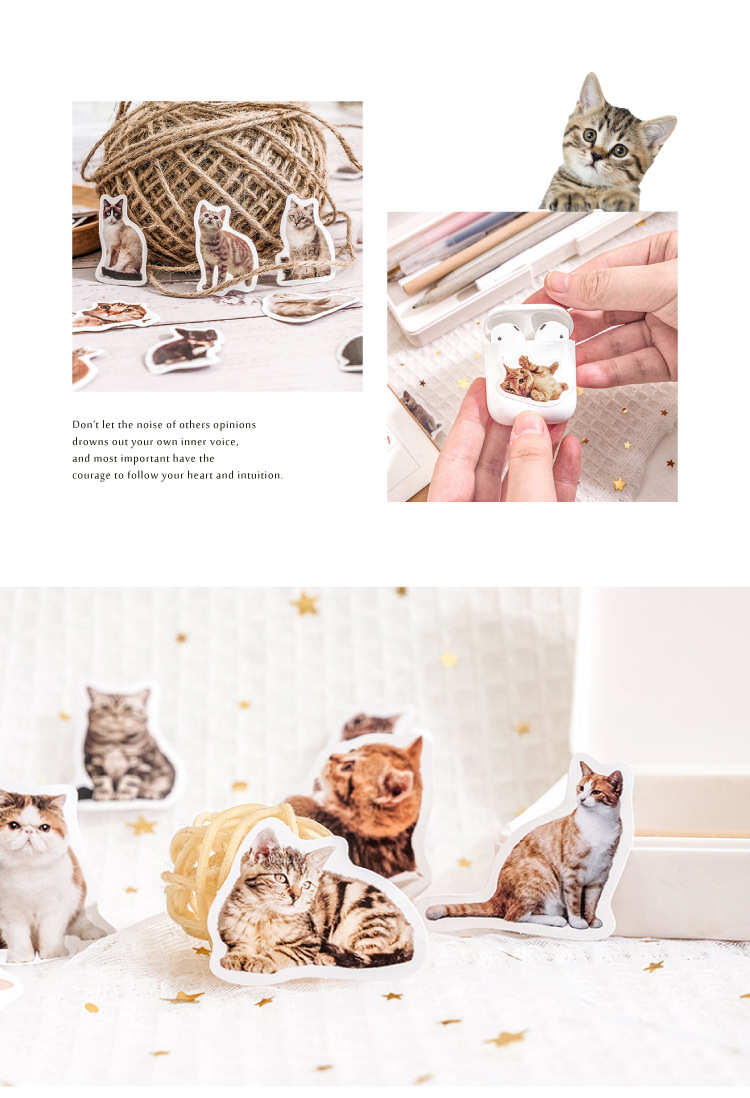 Don't let the noise of others opinions
drowns out your own inner voice,
and most important have the
courage to follow your heart and intuition.