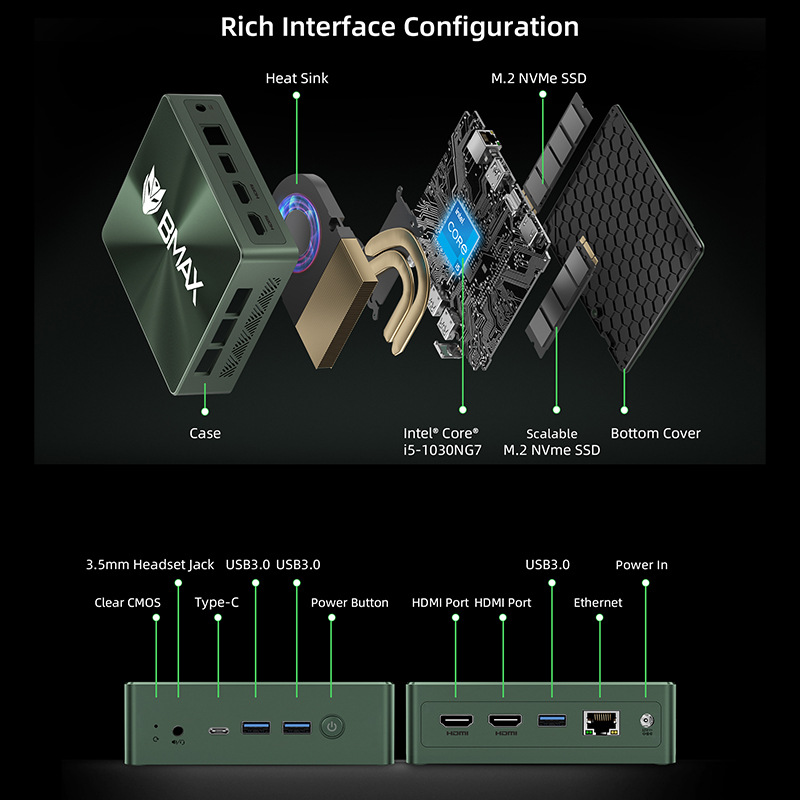 Rich Interface Configuration

Heat Sink

M.2 NVMe SSD

BMAX

intel
CORE
i5

Case

Intel® Core®
i5-1030NG7

Scalable
M.2 NVme SSD

Bottom Cover

3.5mm Headset Jack

USB3.0

USB3.0

USB3.0

Power In

Clear CMOS

Type-C

Power Button

HDMI Port

HDMI Port

Ethernet

HDMI

HDMI