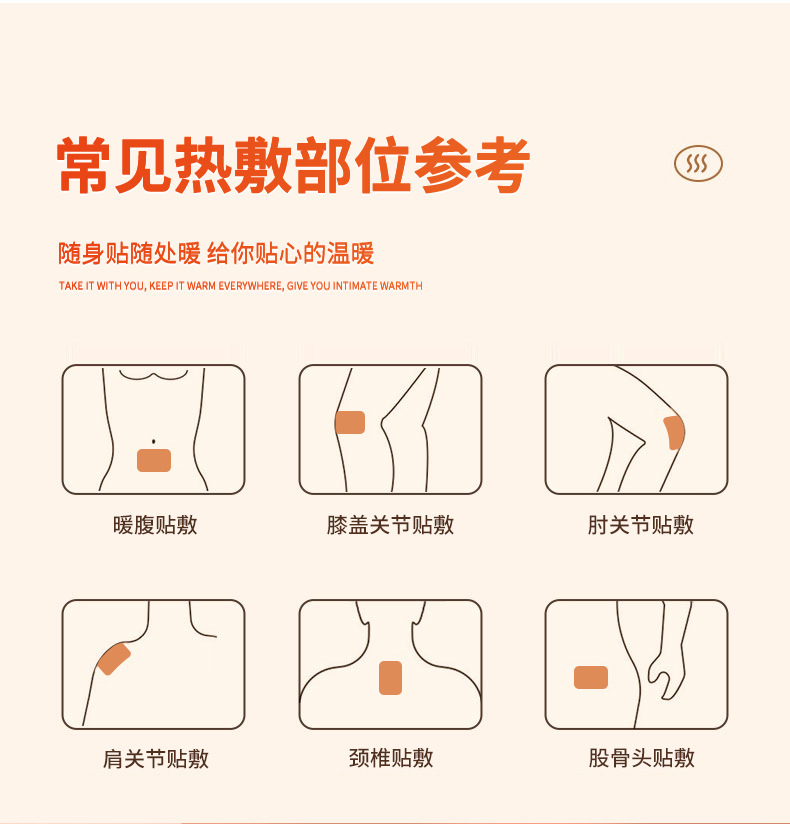 常见热敷部位参考

随身贴随处暖 给你贴心的温暖

TAKE IT WITH YOU, KEEP IT WARM EVERYWHERE, GIVE YOU INTIMATE WARMTH

暖腹贴敷

膝盖关节贴敷

肘关节贴敷

肩关节贴敷

颈椎贴敷

股骨头贴敷