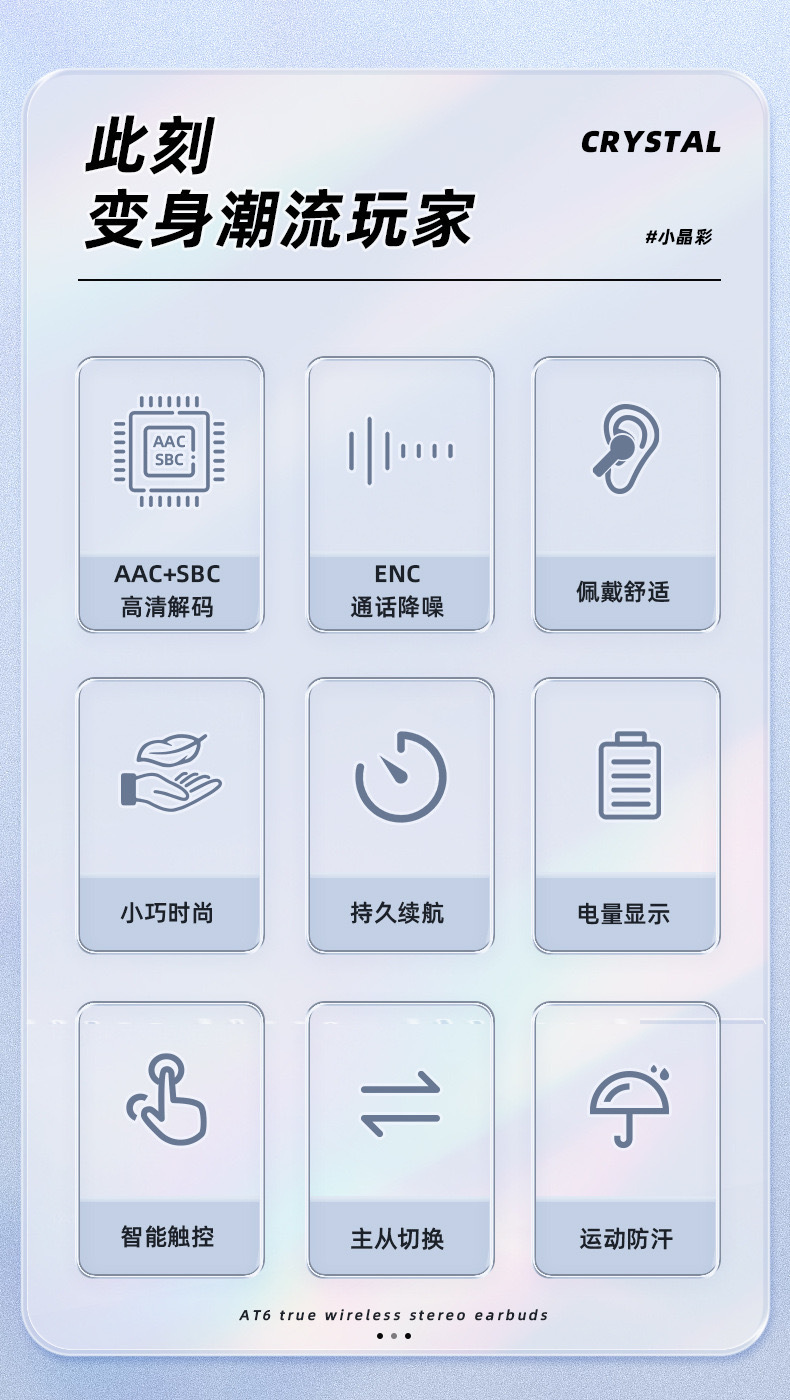 此刻
变身潮流玩家

CRYSTAL

#小晶彩

AAC
SBC

AAC+SBC
高清解码

ENC
通话降噪

佩戴舒适

小巧时尚

持久续航

电量显示

智能触控

主从切换

运动防汗

AT6 true wireless stereo earbuds