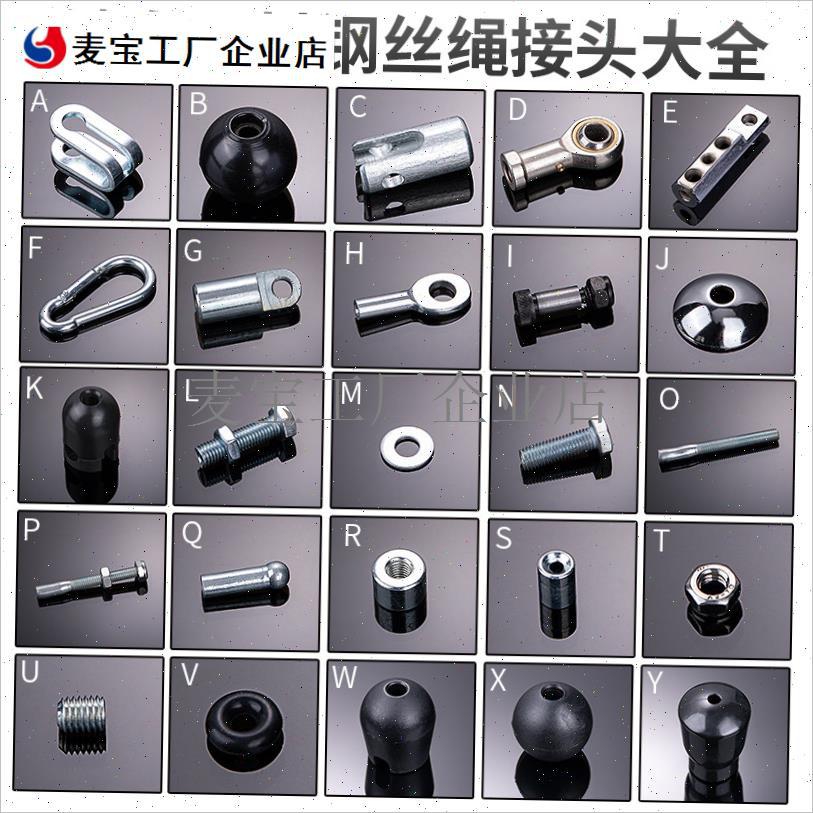 麦宝工厂企业店 钢丝绳接头大全

A B C D E

F G H I J

K L M N O

麦宝工厂企业店

P Q R S T

U V W X Y