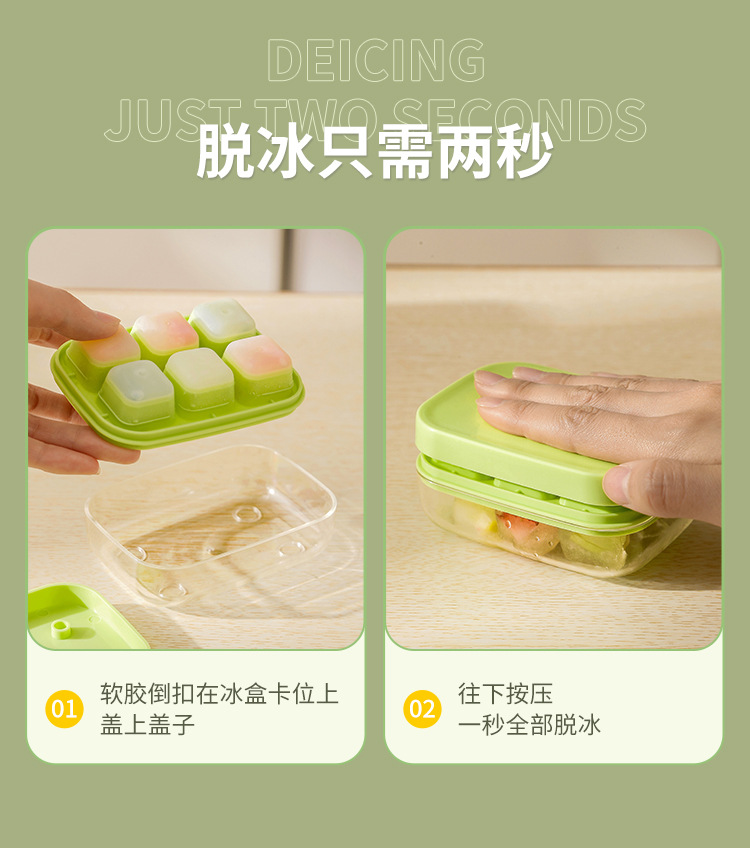 DEICING
JUST TWO SECONDS
脱冰只需两秒

01 软胶倒扣在冰盒卡位上
盖上盖子

02 往下按压
一秒全部脱冰