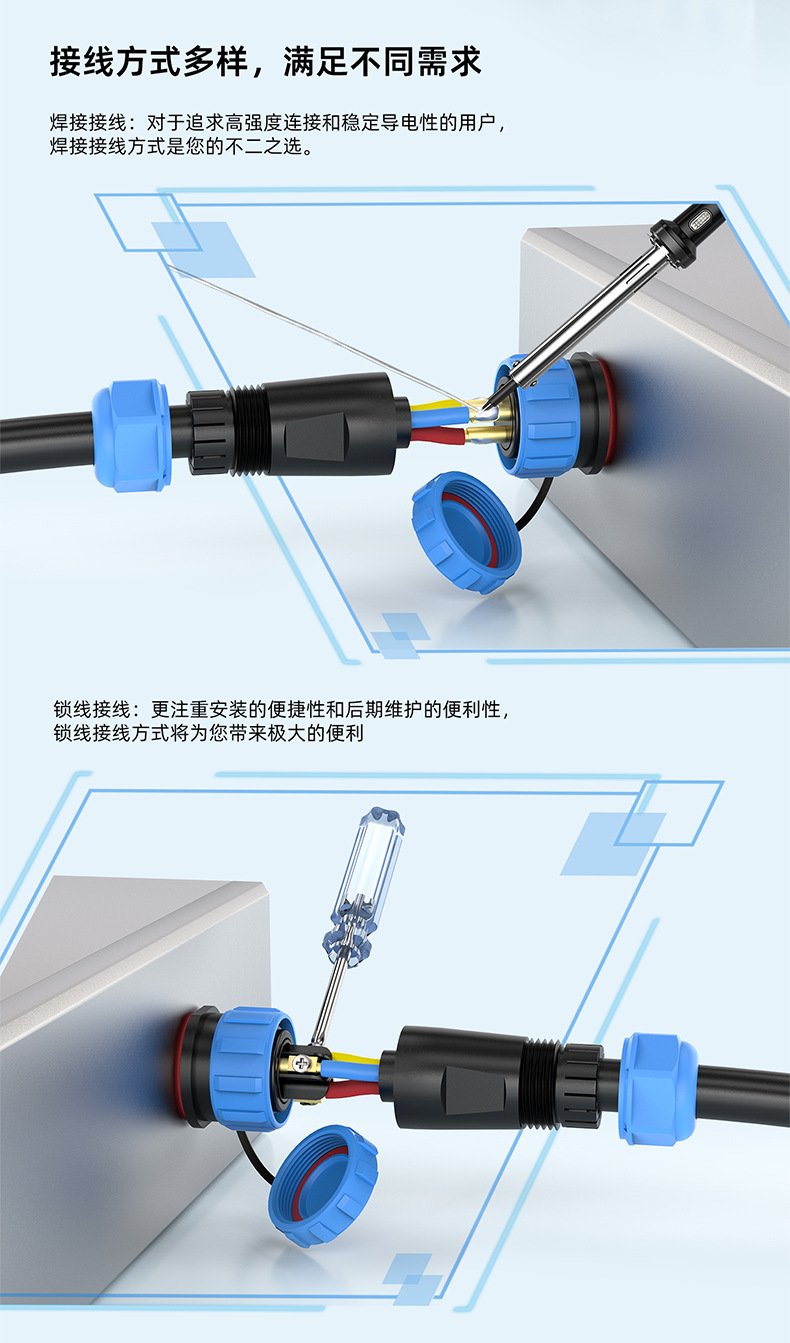 接线方式多样，满足不同需求

焊接接线：对于追求高强度连接和稳定导电性的用户，焊接接线方式是您的不二之选。

锁线接线：更注重安装的便捷性和后期维护的便利性，锁线接线方式将为您带来极大的便利