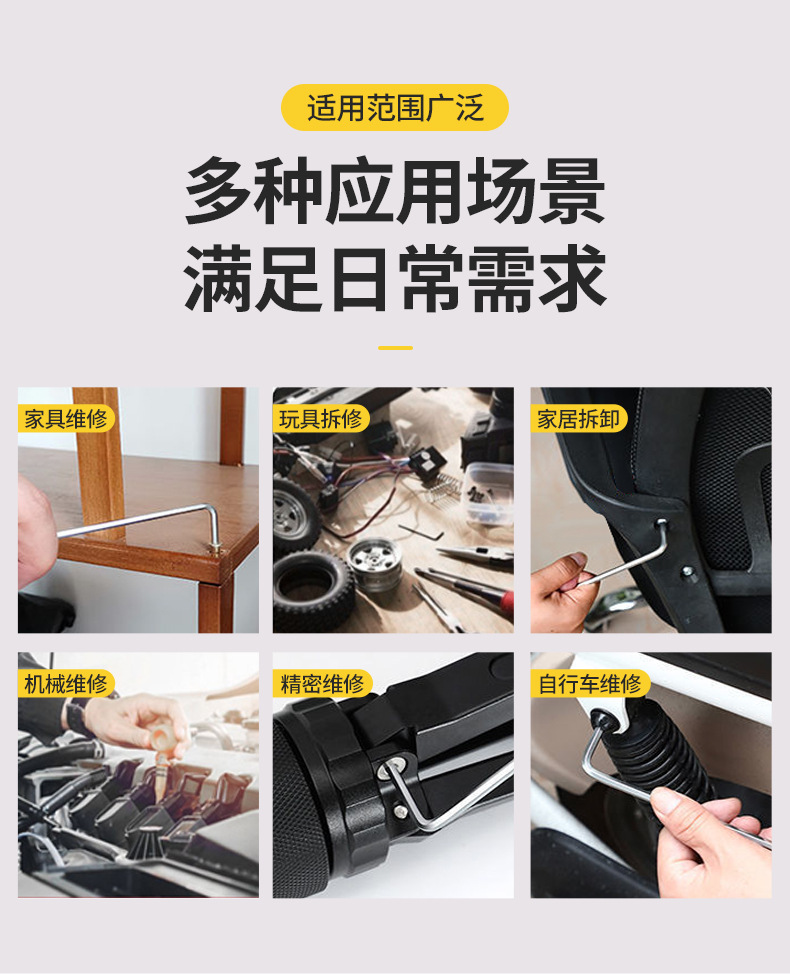 适用范围广泛

多种应用场景
满足日常需求

家具维修

玩具拆修

家居拆卸

机械维修

精密维修

自行车维修