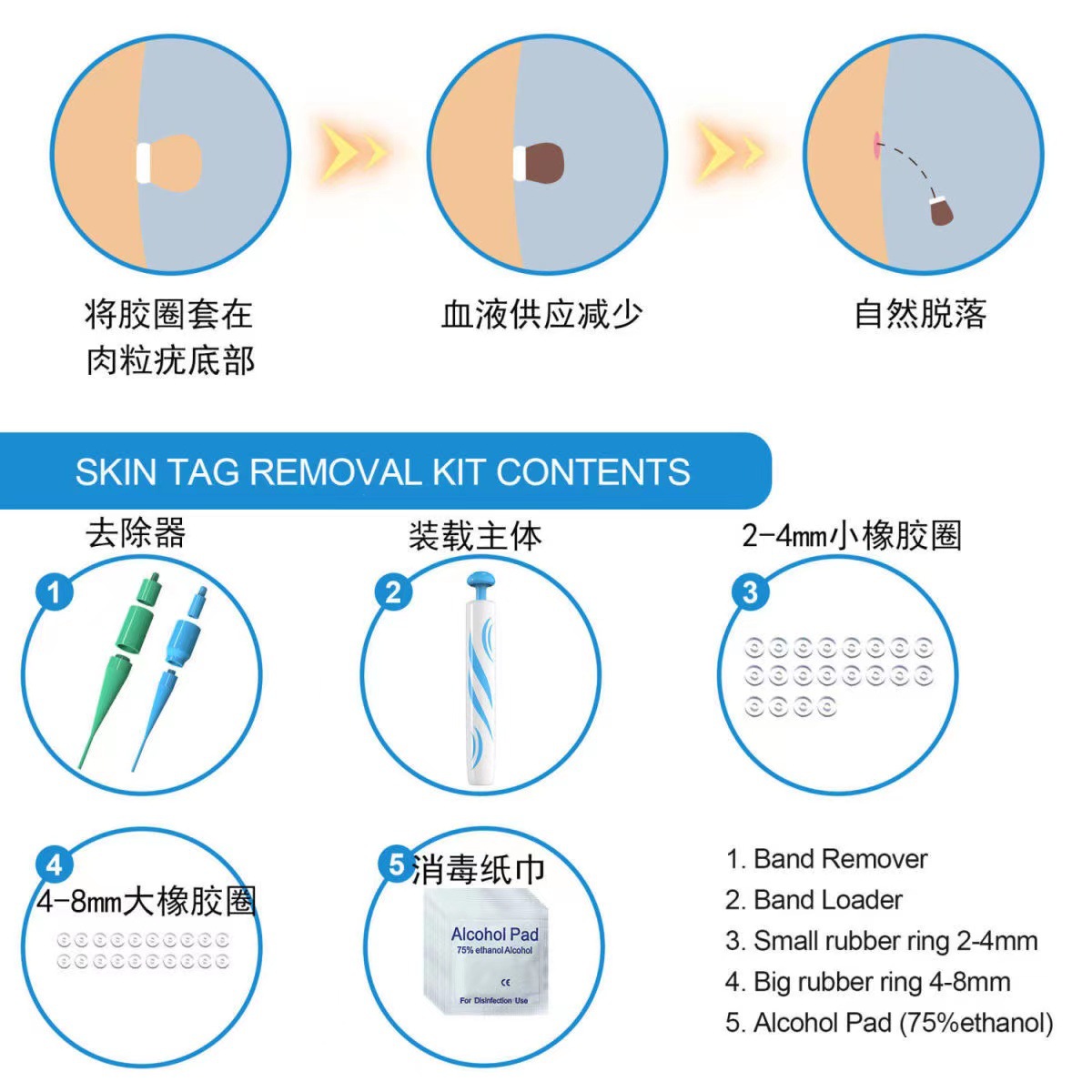 将胶圈套在肉粒疣底部

血液供应减少

自然脱落

SKIN TAG REMOVAL KIT CONTENTS

去除器

1

装载主体

2

2-4mm小橡胶圈

3

4

4-8mm大橡胶圈

5 消毒纸巾

Alcohol Pad
75% ethanol Alcohol
CE
For Disinfection Use

1. Band Remover
2. Band Loader
3. Small rubber ring 2-4mm
4. Big rubber ring 4-8mm
5. Alcohol Pad (75%ethanol)