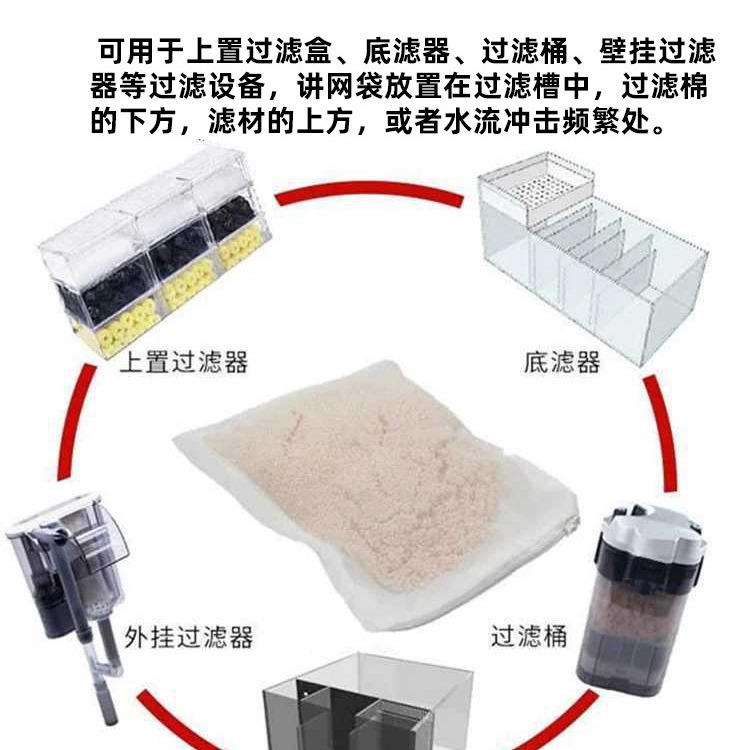 可用于上置过滤盒、底滤器、过滤桶、壁挂过滤器等过滤设备，讲网袋放置在过滤槽中，过滤棉的下方，滤材的上方，或者水流冲击频繁处。

上置过滤器

底滤器

外挂过滤器

过滤桶