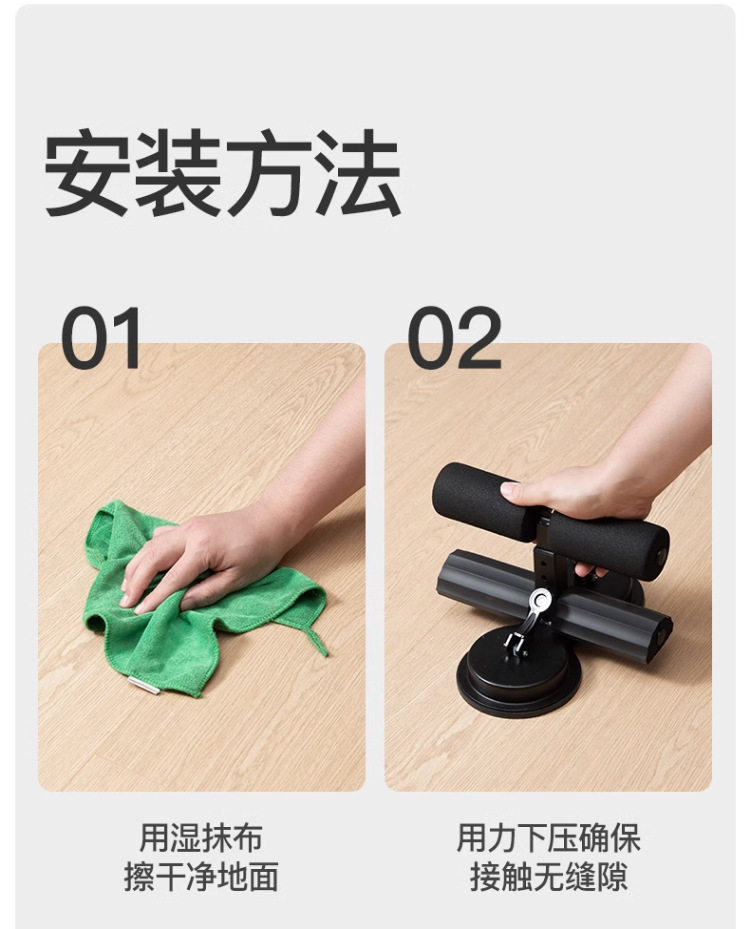 安装方法

01

用湿抹布
擦干净地面

02

用力下压确保
接触无缝隙