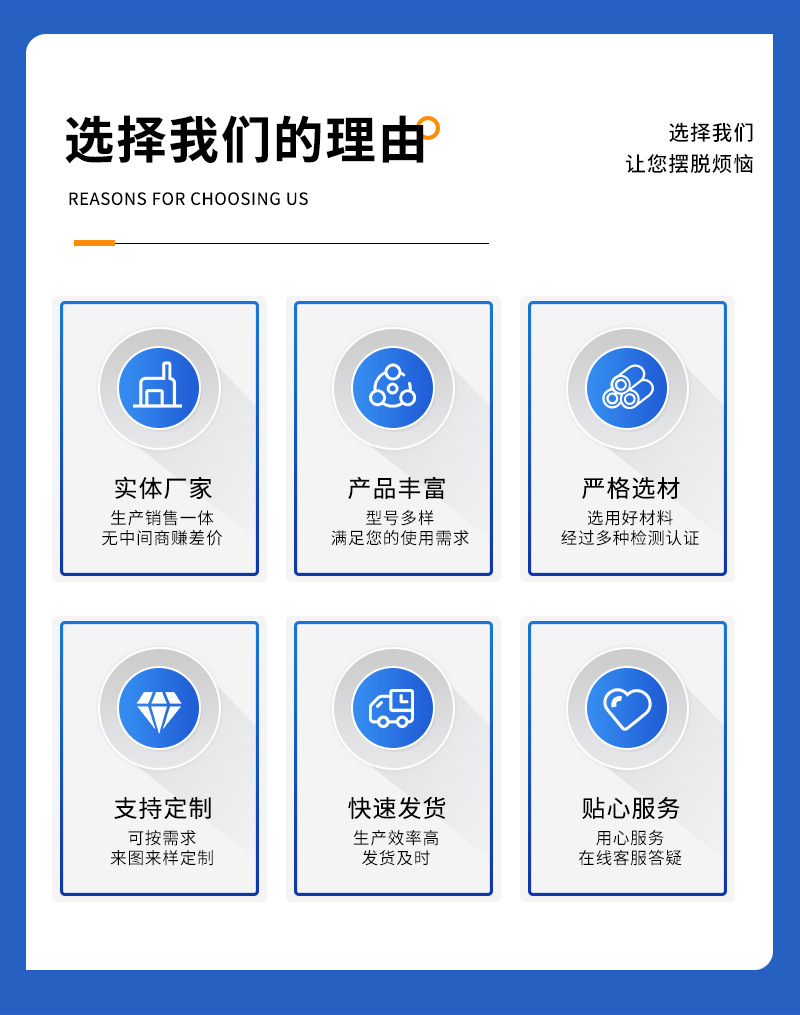 选择我们的理由

REASONS FOR CHOOSING US

选择我们
让您摆脱烦恼

实体厂家
生产销售一体
无中间商赚差价

产品丰富
型号多样
满足您的使用需求

严格选材
选用好材料
经过多种检测认证

支持定制
可按需求
来图来样定制

快速发货
生产效率高
发货及时

贴心服务
用心服务
在线客服答疑