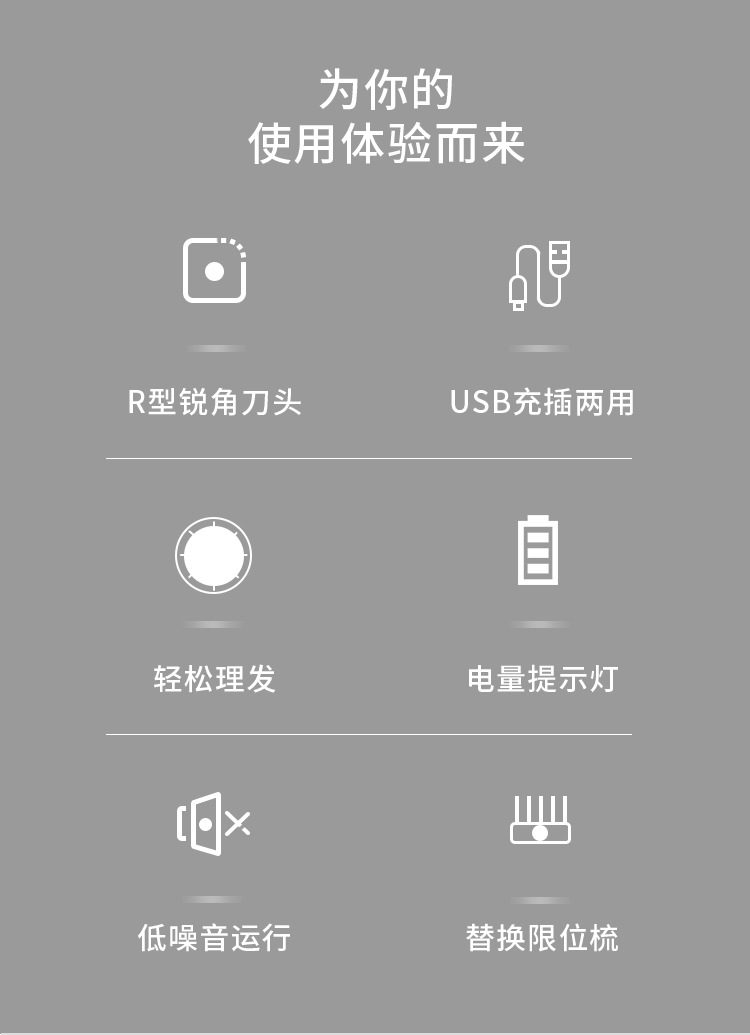 为你的
使用体验而来

R型锐角刀头

USB充插两用

轻松理发

电量提示灯

低噪音运行

替换限位梳