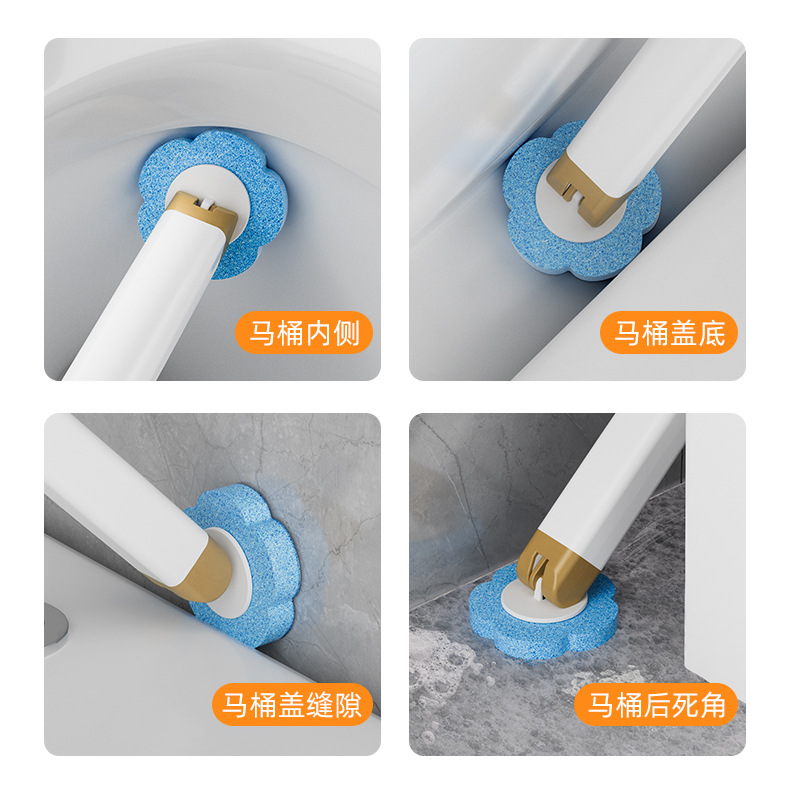 马桶内侧

马桶盖底

马桶盖缝隙

马桶后死角