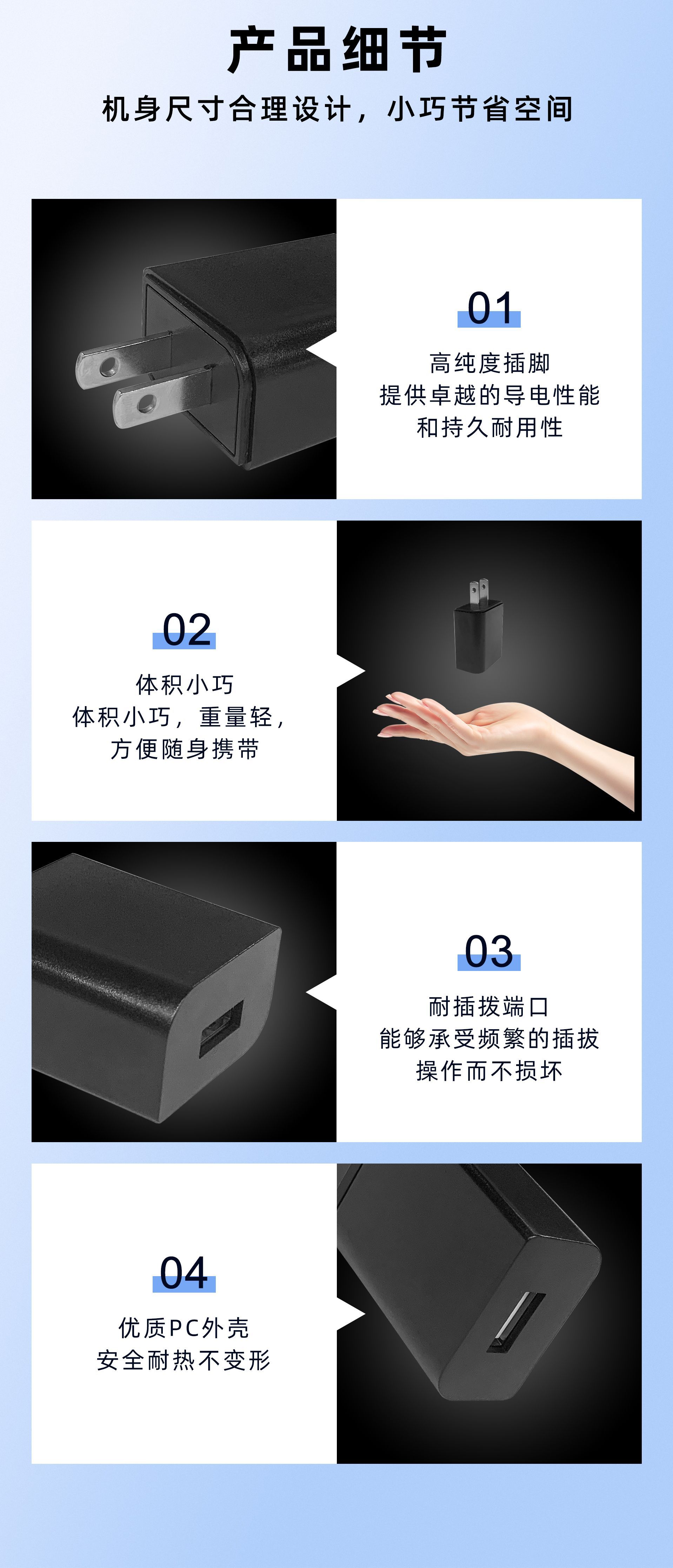 产品细节

机身尺寸合理设计，小巧节省空间

01

高纯度插脚
提供卓越的导电性能
和持久耐用性

02

体积小巧
体积小巧，重量轻，
方便随身携带

03

耐插拔端口
能够承受频繁的插拔
操作而不损坏

04

优质PC外壳
安全耐热不变形