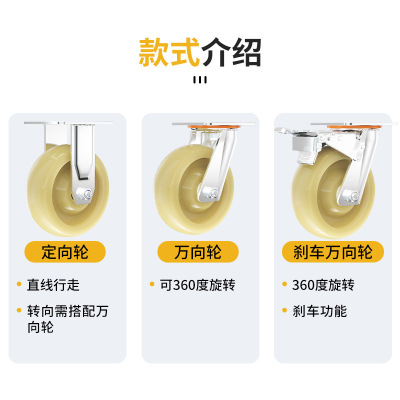 款式介绍

定向轮

• 直线行走
• 转向需搭配万向轮

万向轮

• 可360度旋转

刹车万向轮

• 360度旋转
• 刹车功能