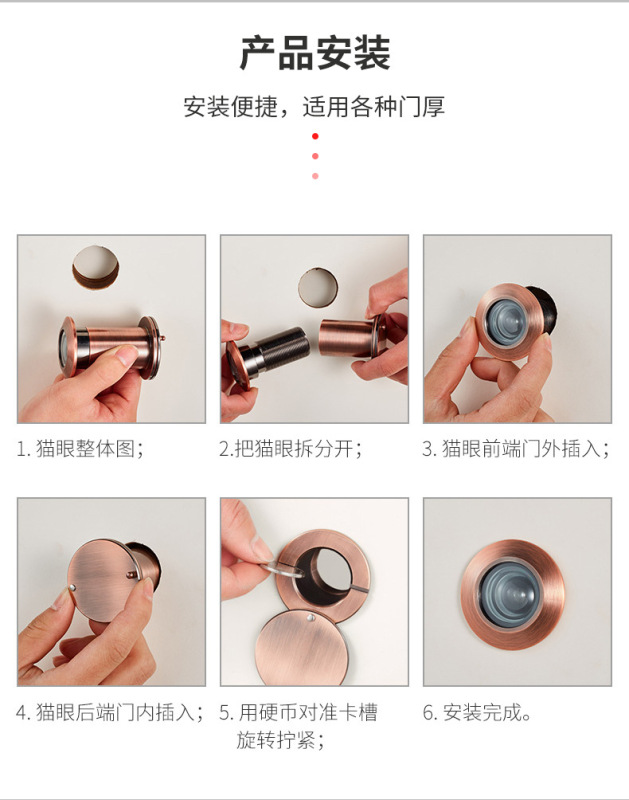 产品安装

安装便捷，适用各种门厚

1. 猫眼整体图；

2.把猫眼拆分开；

3. 猫眼前端门外插入；

4. 猫眼后端门内插入；

5. 用硬币对准卡槽旋转拧紧；

6. 安装完成。