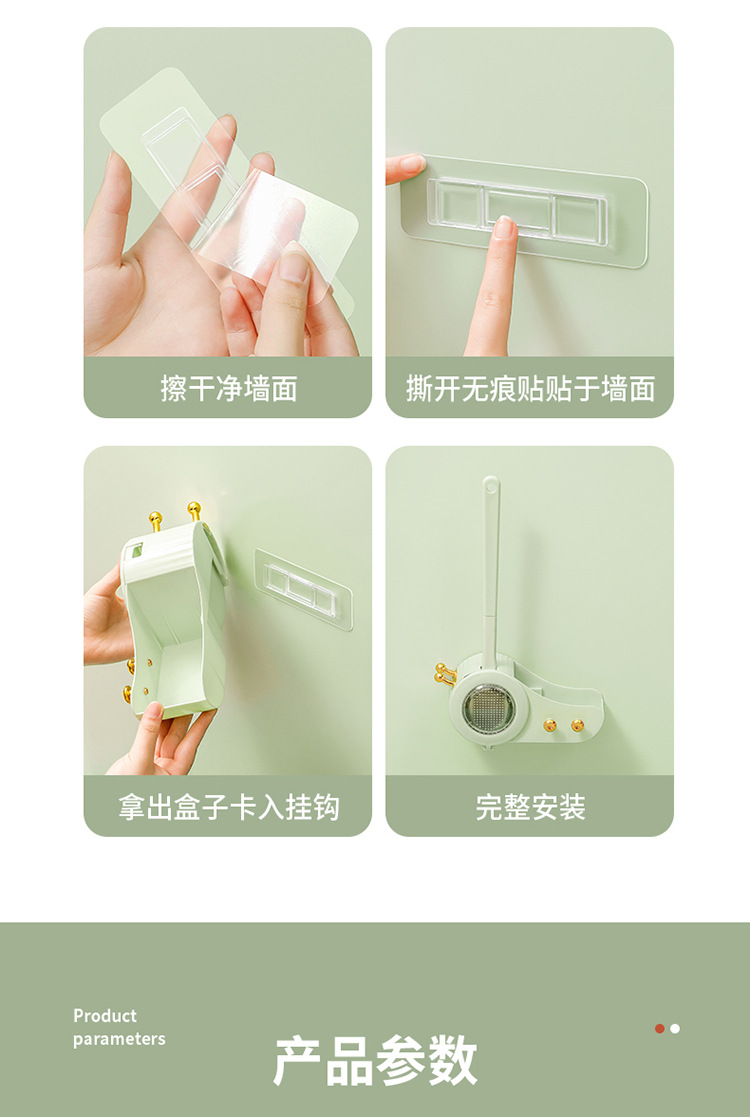 擦干净墙面

撕开无痕贴贴于墙面

拿出盒子卡入挂钩

完整安装

Product parameters

产品参数