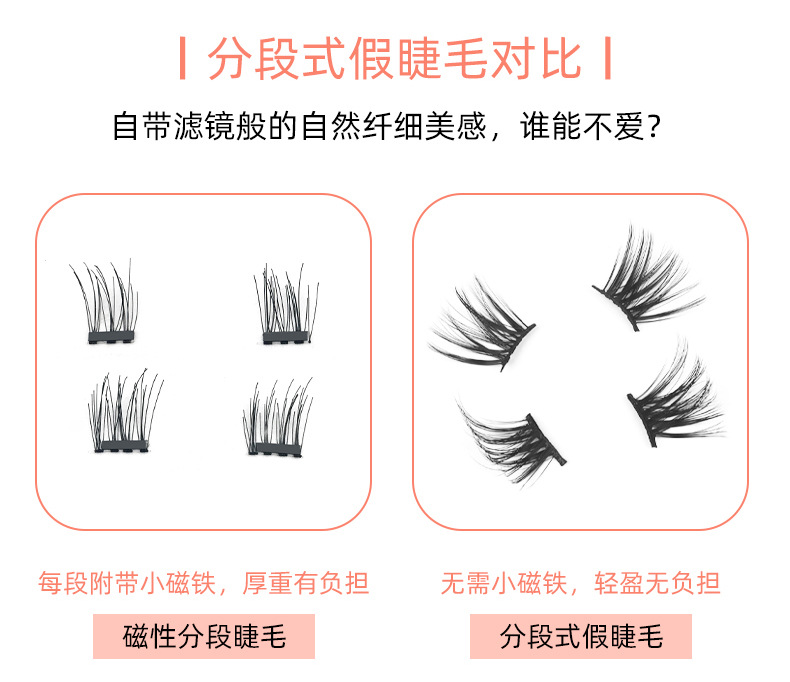 分段式假睫毛对比

自带滤镜般的自然纤细美感，谁能不爱？

每段附带小磁铁，厚重有负担

磁性分段睫毛

无需小磁铁，轻盈无负担

分段式假睫毛