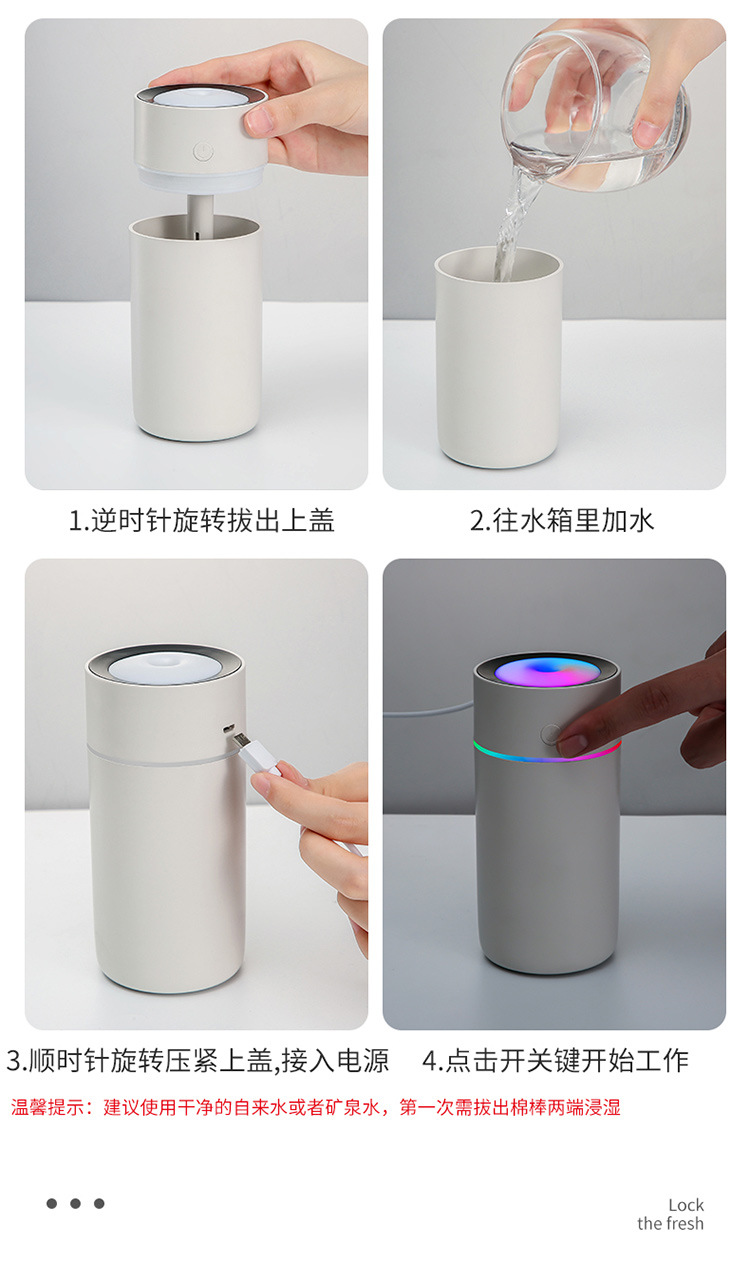 1.逆时针旋转拔出上盖

2.往水箱里加水

3.顺时针旋转压紧上盖,接入电源

4.点击开关键开始工作

温馨提示：建议使用干净的自来水或者矿泉水，第一次需拔出棉棒两端浸湿

Lock
the fresh