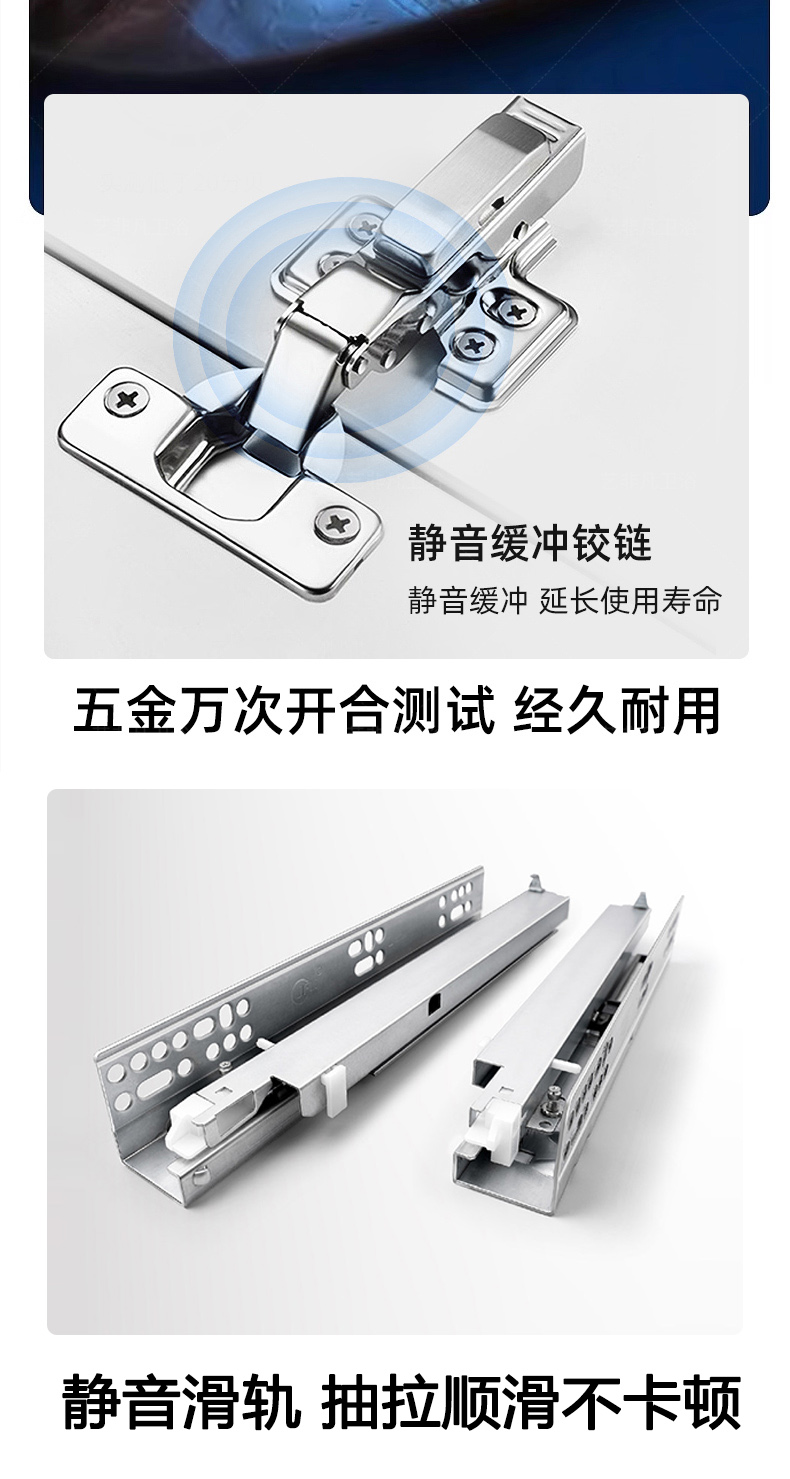 静音缓冲铰链

静音缓冲 延长使用寿命

五金万次开合测试 经久耐用

静音滑轨 抽拉顺滑不卡顿