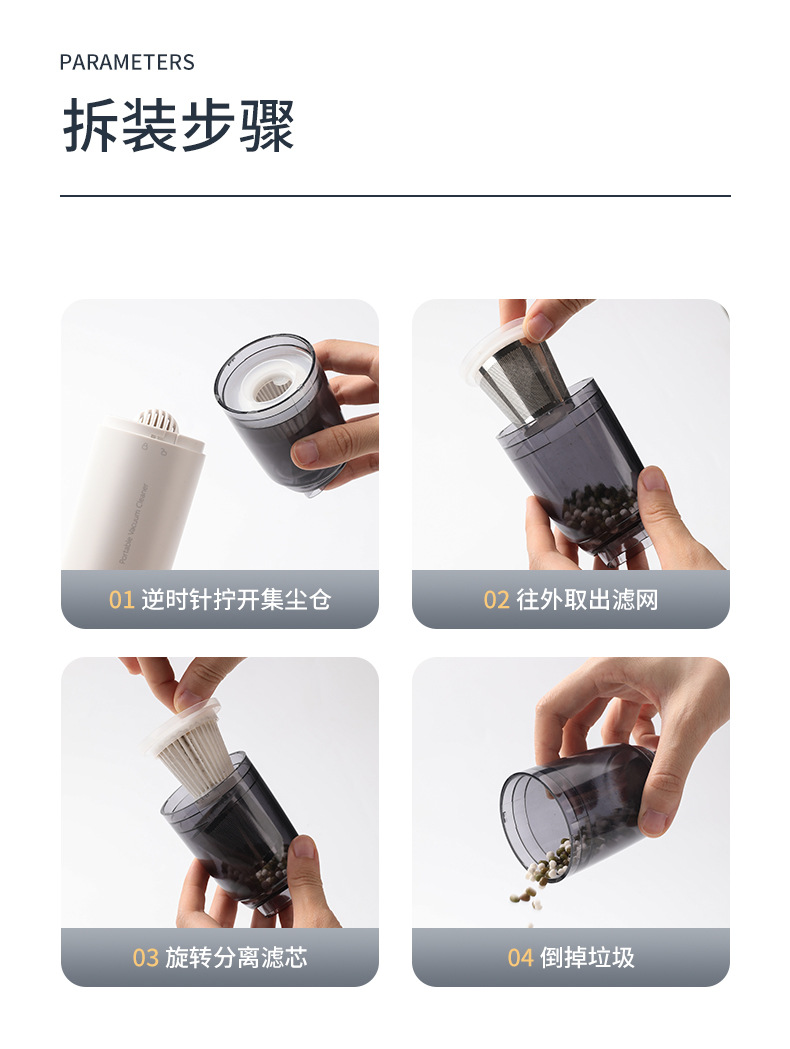 PARAMETERS
拆装步骤

Portable Vacuum Cleaner

01 逆时针拧开集尘仓

02 往外取出滤网

03 旋转分离滤芯

04 倒掉垃圾