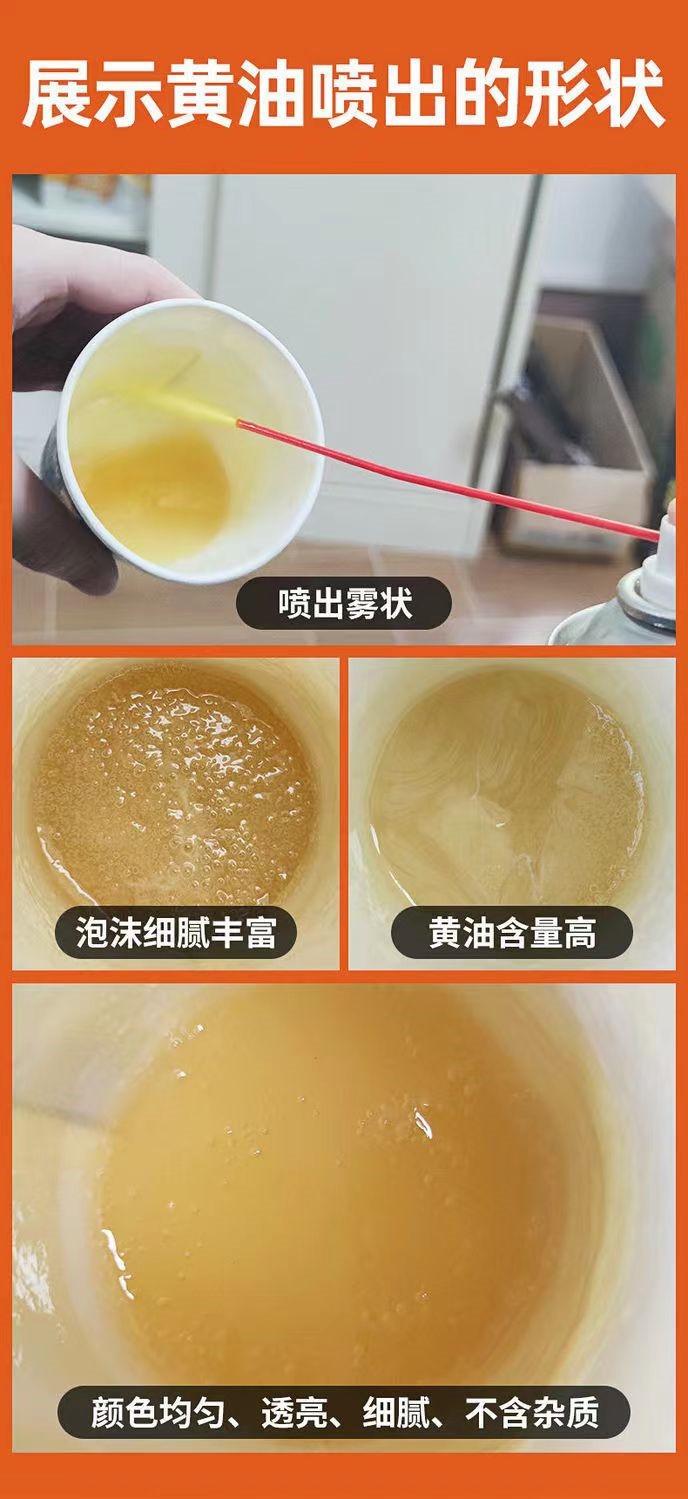 展示黄油喷出的形状

喷出雾状

泡沫细腻丰富

黄油含量高

颜色均匀、透亮、细腻、不含杂质