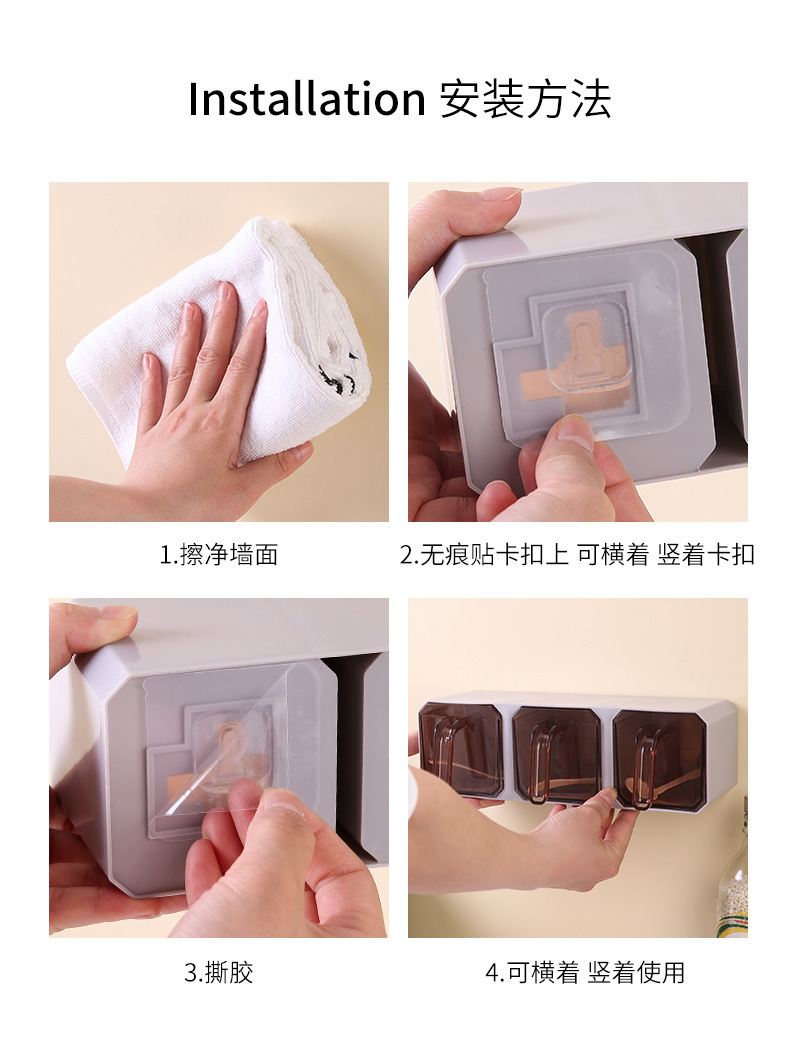 Installation 安装方法

1.擦净墙面

2.无痕贴卡扣上 可横着 竖着卡扣

3.撕胶

4.可横着 竖着使用