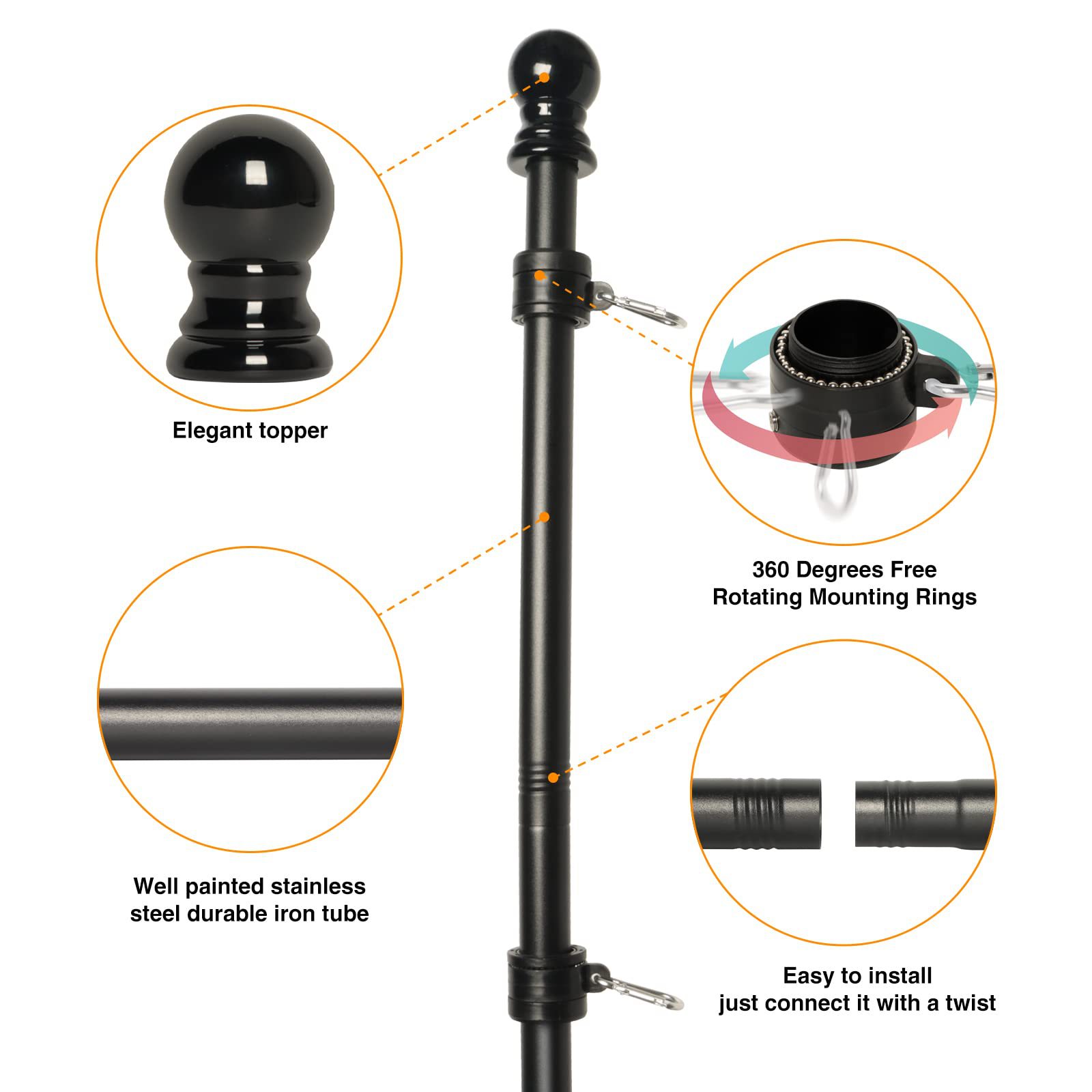 Elegant topper

360 Degrees Free
Rotating Mounting Rings

Well painted stainless
steel durable iron tube

Easy to install
just connect it with a twist