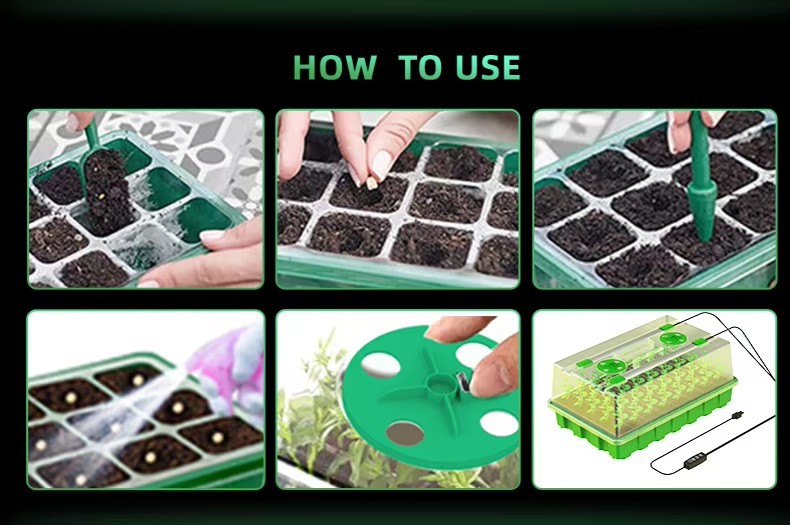 HOW TO USE