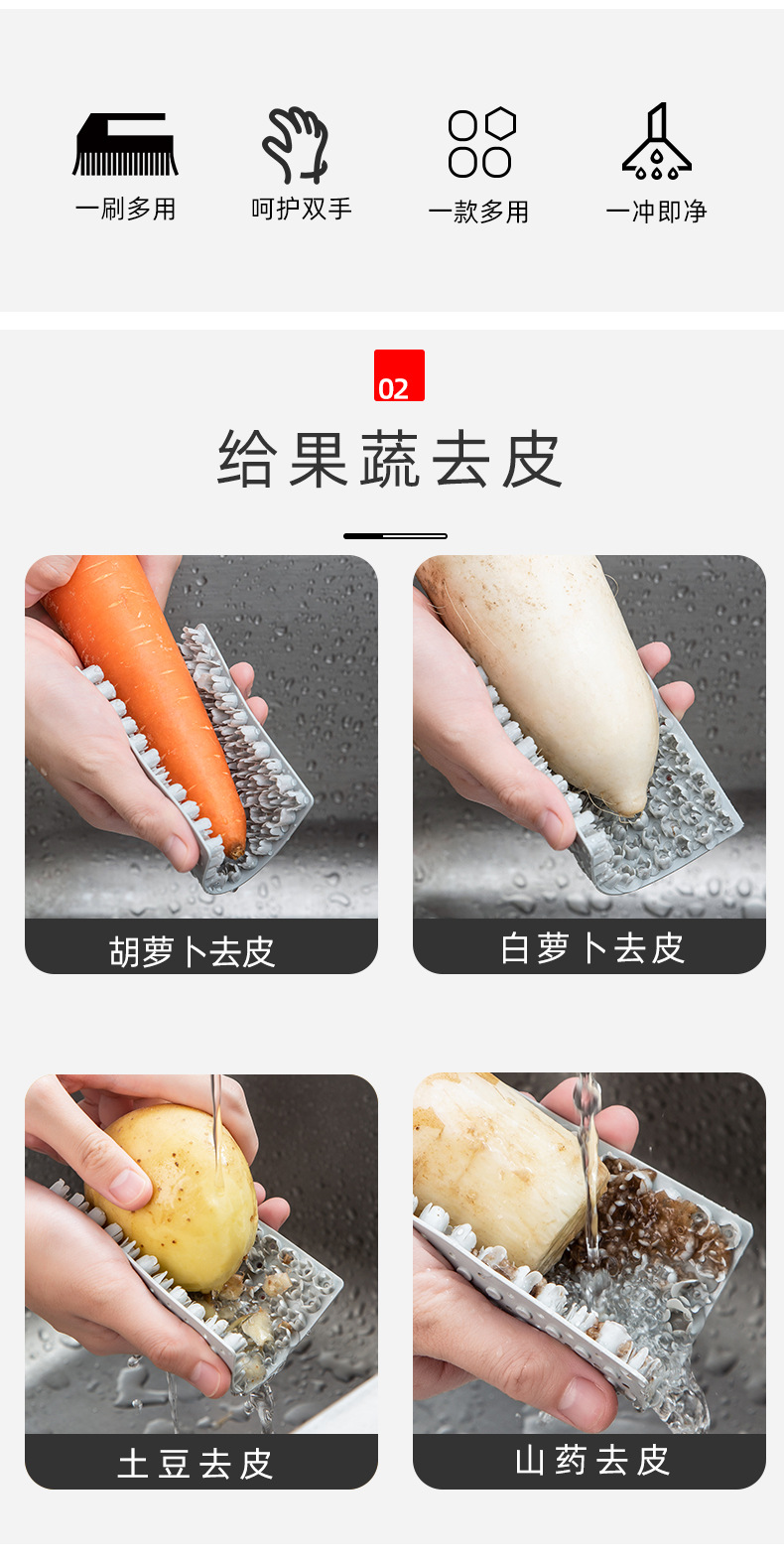 一刷多用

呵护双手

一款多用

一冲即净

02

给果蔬去皮

胡萝卜去皮

白萝卜去皮

土豆去皮

山药去皮