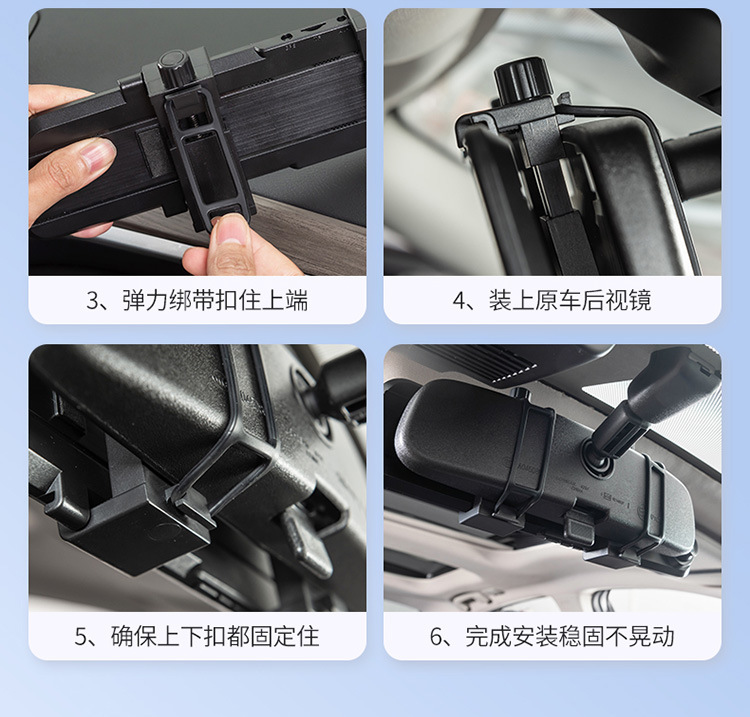 3、弹力绑带扣住上端

4、装上原车后视镜

5、确保上下扣都固定住

6、完成安装稳固不晃动