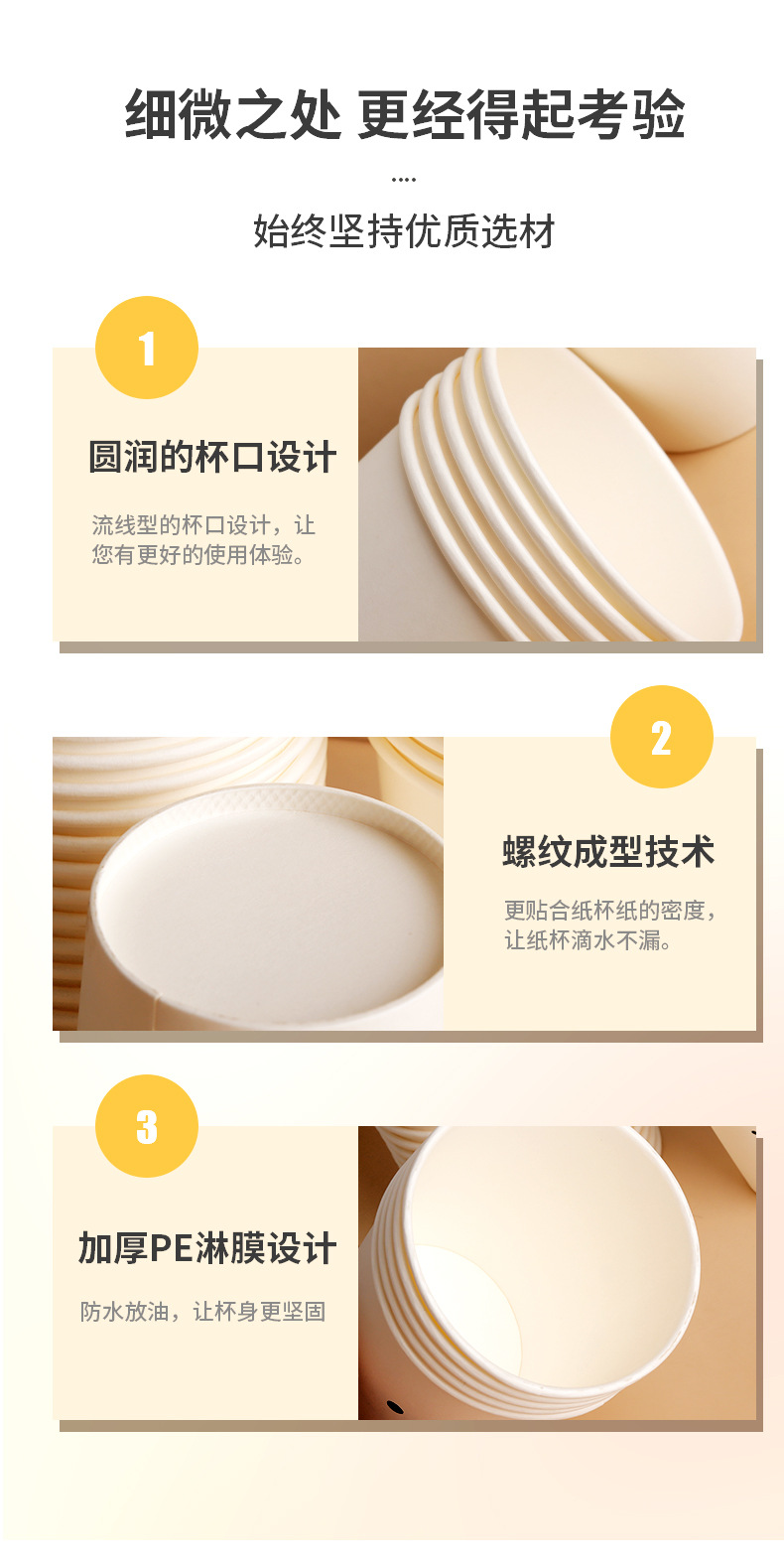 细微之处 更经得起考验

....

始终坚持优质选材

1

圆润的杯口设计

流线型的杯口设计，让您有更好的使用体验。

2

螺纹成型技术

更贴合纸杯纸的密度，让纸杯滴水不漏。

3

加厚PE淋膜设计

防水放油，让杯身更坚固