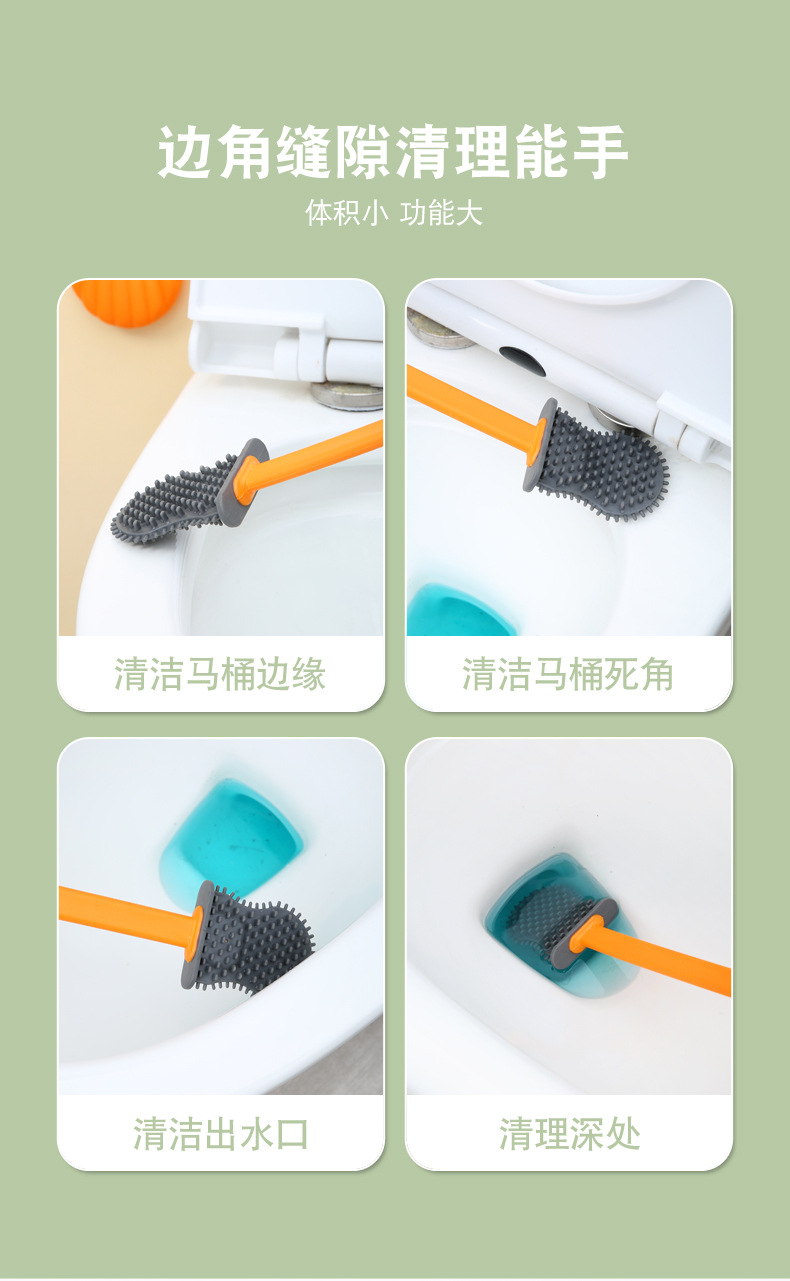 边角缝隙清理能手

体积小 功能大

清洁马桶边缘

清洁马桶死角

清洁出水口

清理深处