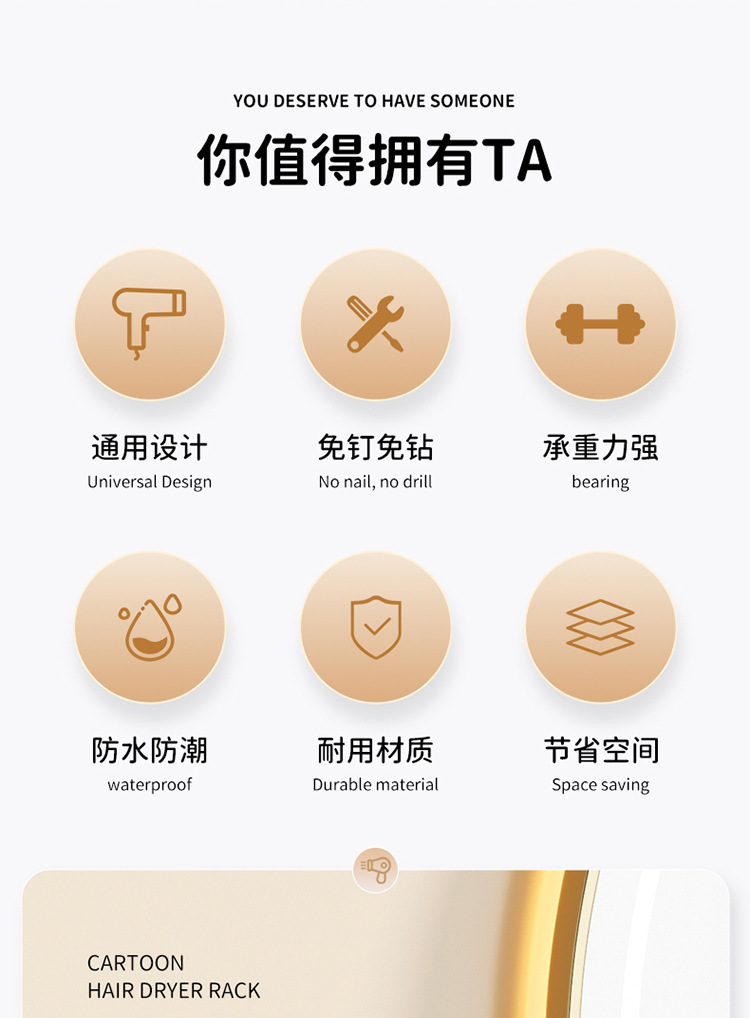 YOU DESERVE TO HAVE SOMEONE

你值得拥有TA

通用设计
Universal Design

免钉免钻
No nail, no drill

承重力强
bearing

防水防潮
waterproof

耐用材质
Durable material

节省空间
Space saving

CARTOON
HAIR DRYER RACK