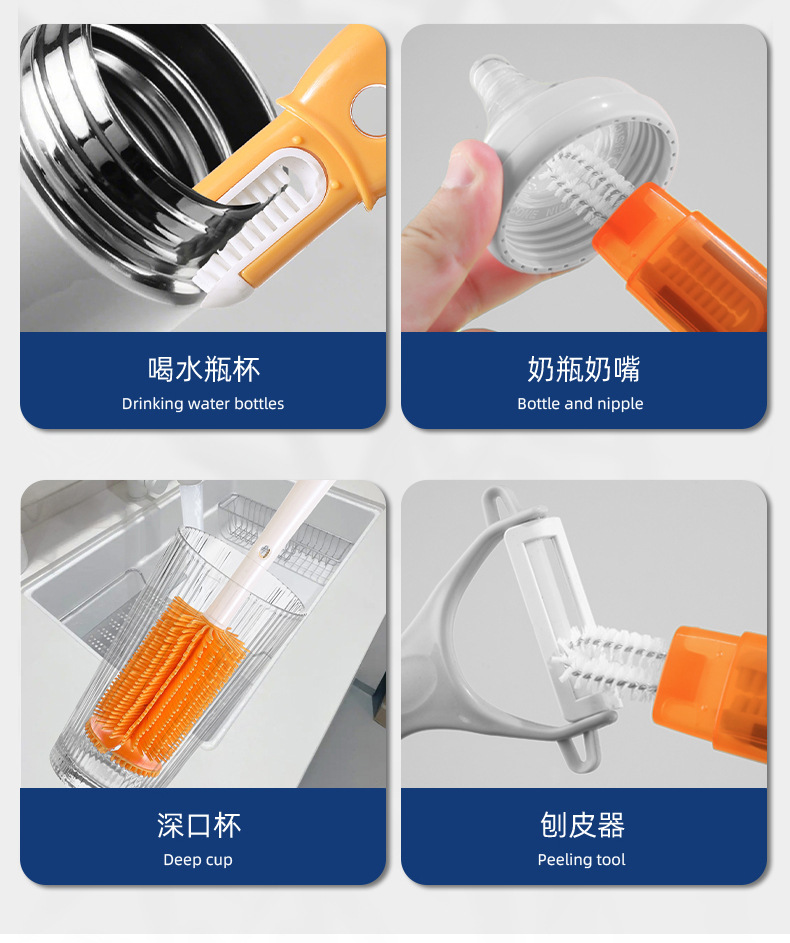 喝水瓶杯
Drinking water bottles

奶瓶奶嘴
Bottle and nipple

深口杯
Deep cup

刨皮器
Peeling tool