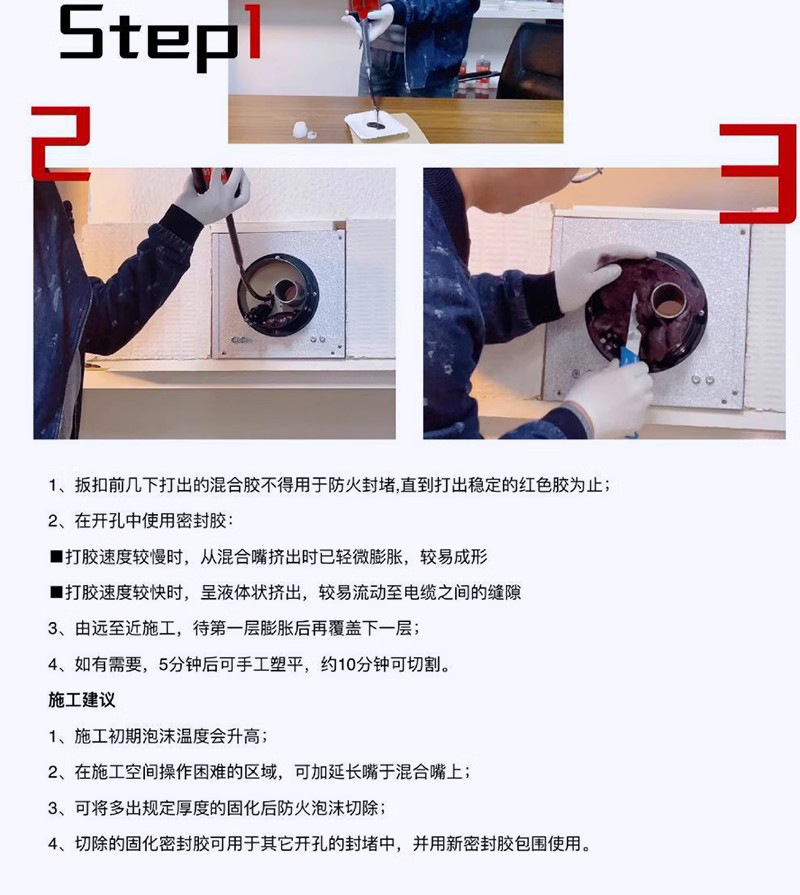 Step1

2

3

1、扳扣前几下打出的混合胶不得用于防火封堵,直到打出稳定的红色胶为止；

2、在开孔中使用密封胶：

■打胶速度较慢时，从混合嘴挤出时已轻微膨胀，较易成形

■打胶速度较快时，呈液体状挤出，较易流动至电缆之间的缝隙

3、由远至近施工，待第一层膨胀后再覆盖下一层；

4、如有需要，5分钟后可手工塑平，约10分钟可切割。

施工建议

1、施工初期泡沫温度会升高；

2、在施工空间操作困难的区域，可加延长嘴于混合嘴上；

3、可将多出规定厚度的固化后防火泡沫切除；

4、切除的固化密封胶可用于其它开孔的封堵中，并用新密封胶包围使用。