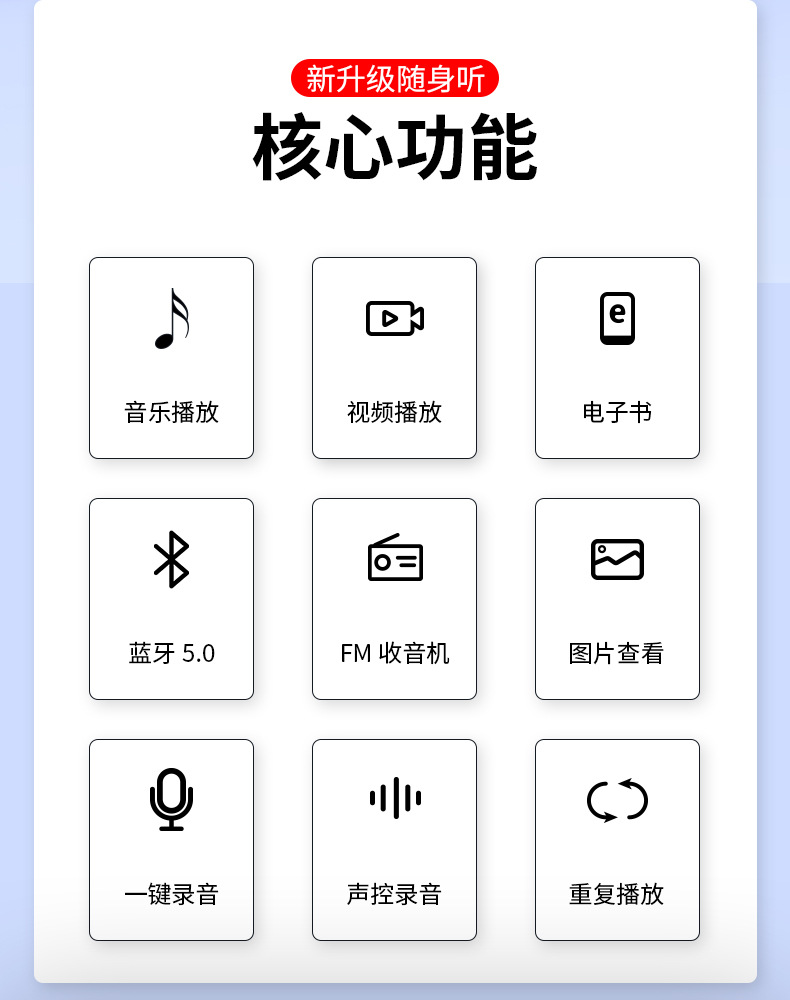 新升级随身听

核心功能

音乐播放

视频播放

电子书

蓝牙5.0

FM收音机

图片查看

一键录音

声控录音

重复播放