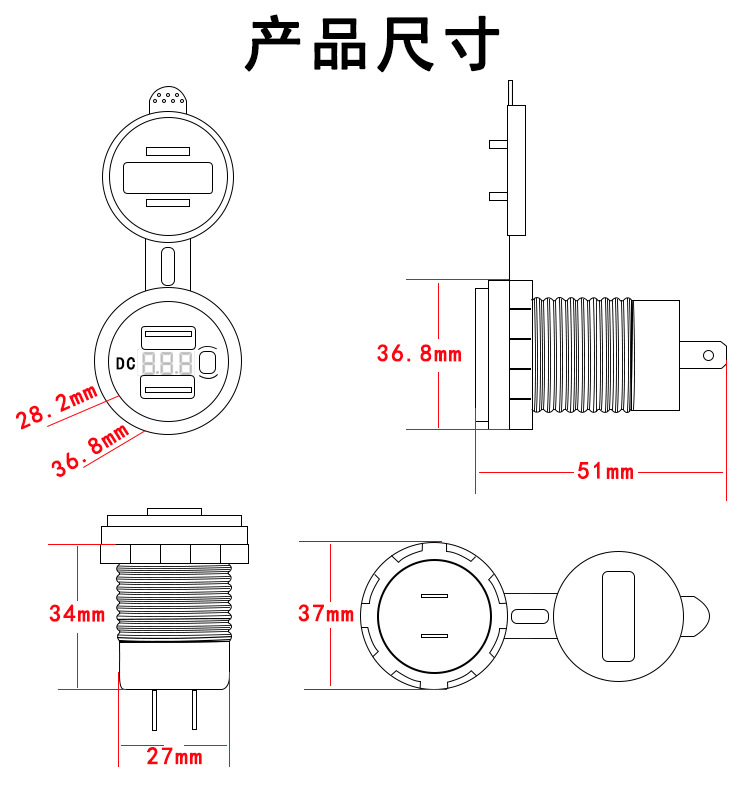 产品尺寸

DC 8.8.8

28.2mm

36.8mm

36.8mm

51mm

34mm

27mm

37mm