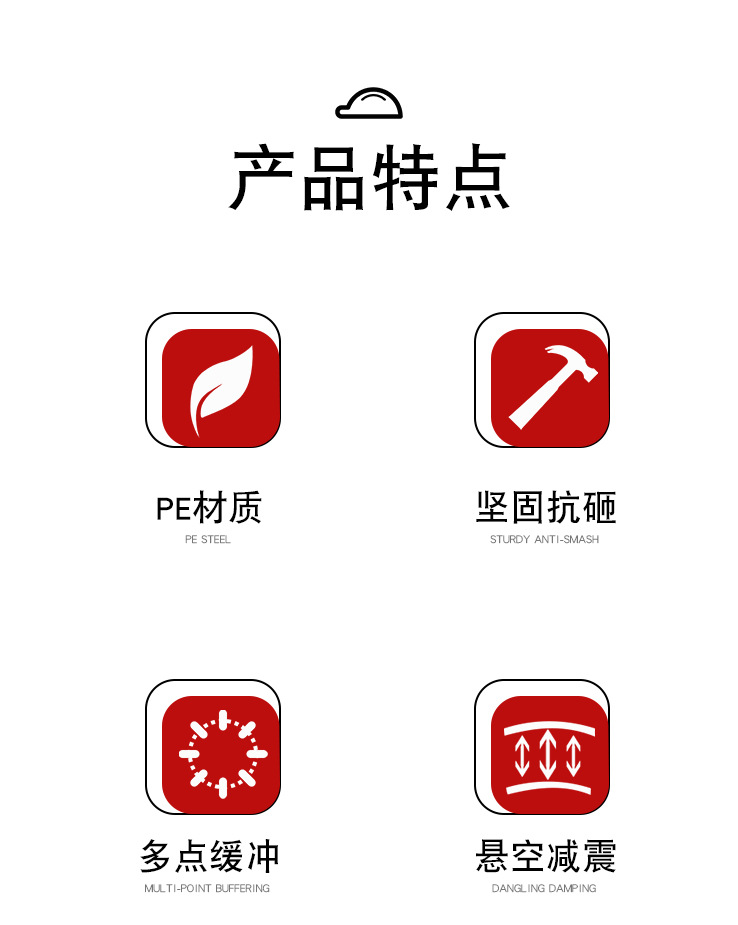 产品特点

PE材质
PE STEEL

坚固抗砸
STURDY ANTI-SMASH

多点缓冲
MULTI-POINT BUFFERING

悬空减震
DANGLING DAMPING