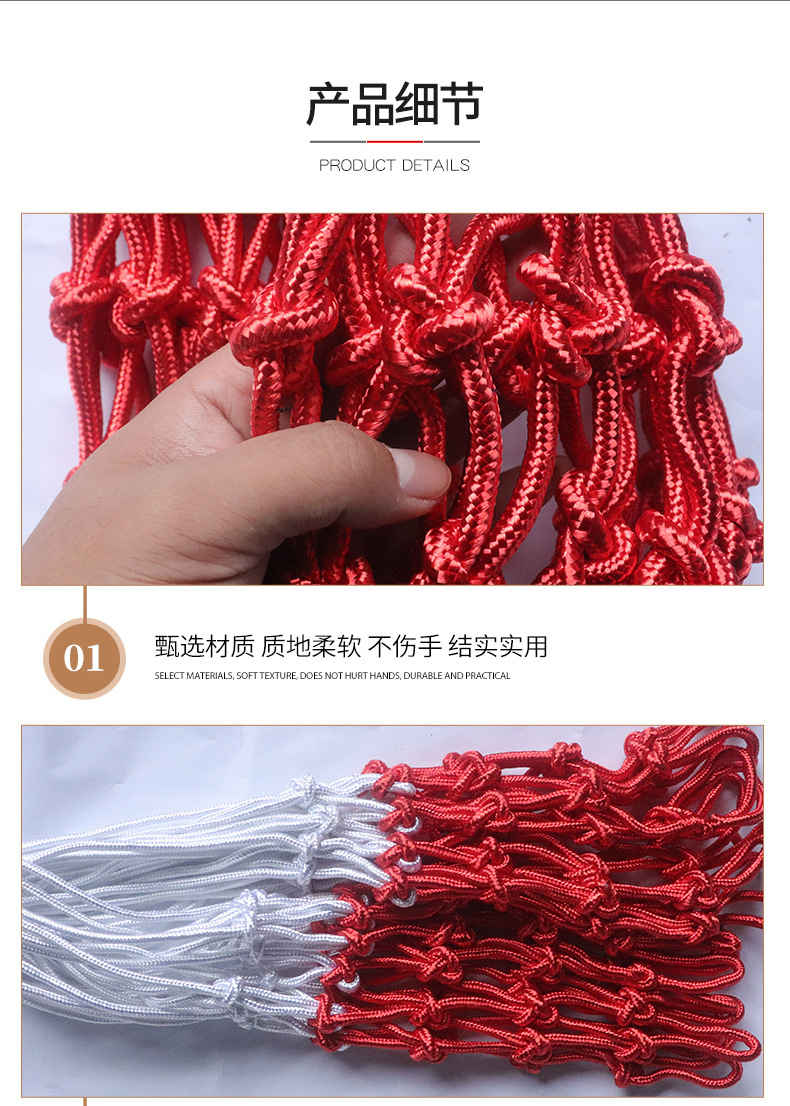 产品细节

PRODUCT DETAILS

01

甄选材质 质地柔软 不伤手 结实实用

SELECT MATERIALS, SOFT TEXTURE, DOES NOT HURT HANDS, DURABLE AND PRACTICAL