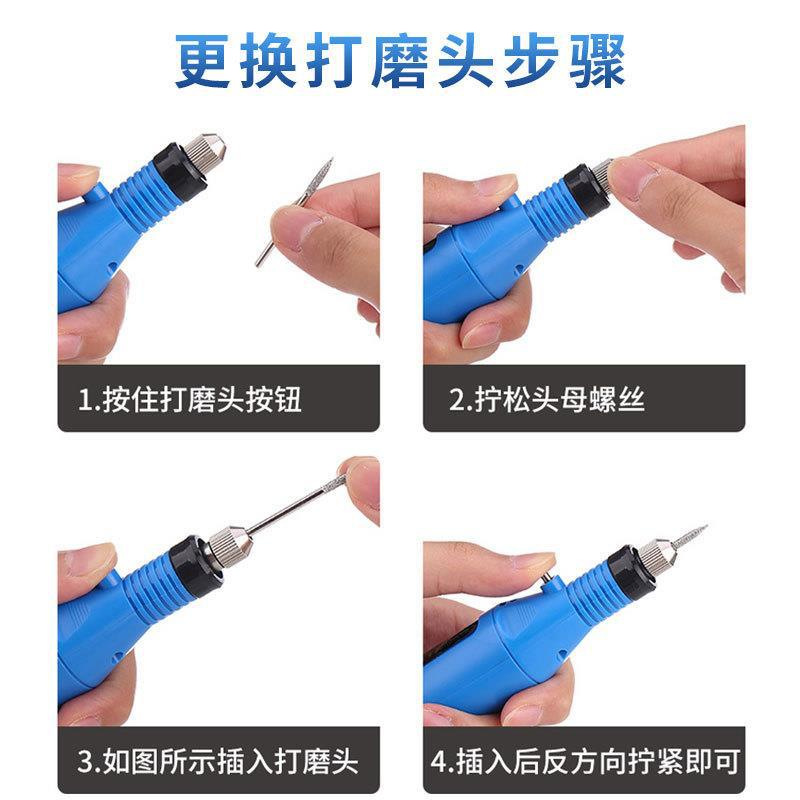 更换打磨头步骤

1.按住打磨头按钮

2.拧松头母螺丝

3.如图所示插入打磨头

4.插入后反方向拧紧即可