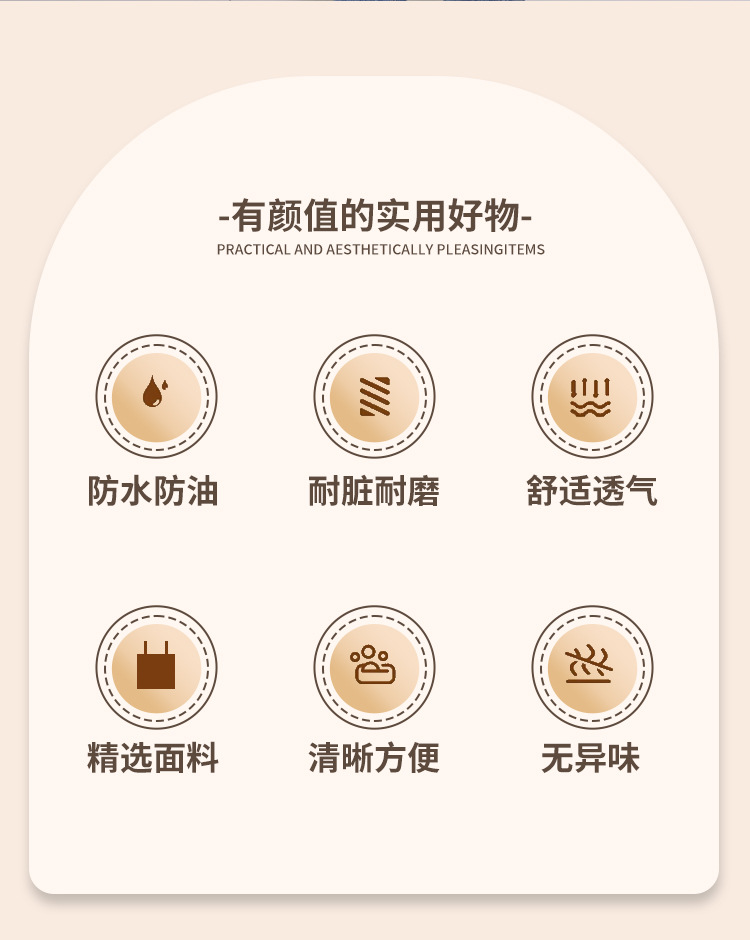 -有颜值的实用好物-
PRACTICAL AND AESTHETICALLY PLEASINGITEMS

防水防油

耐脏耐磨

舒适透气

精选面料

清晰方便

无异味