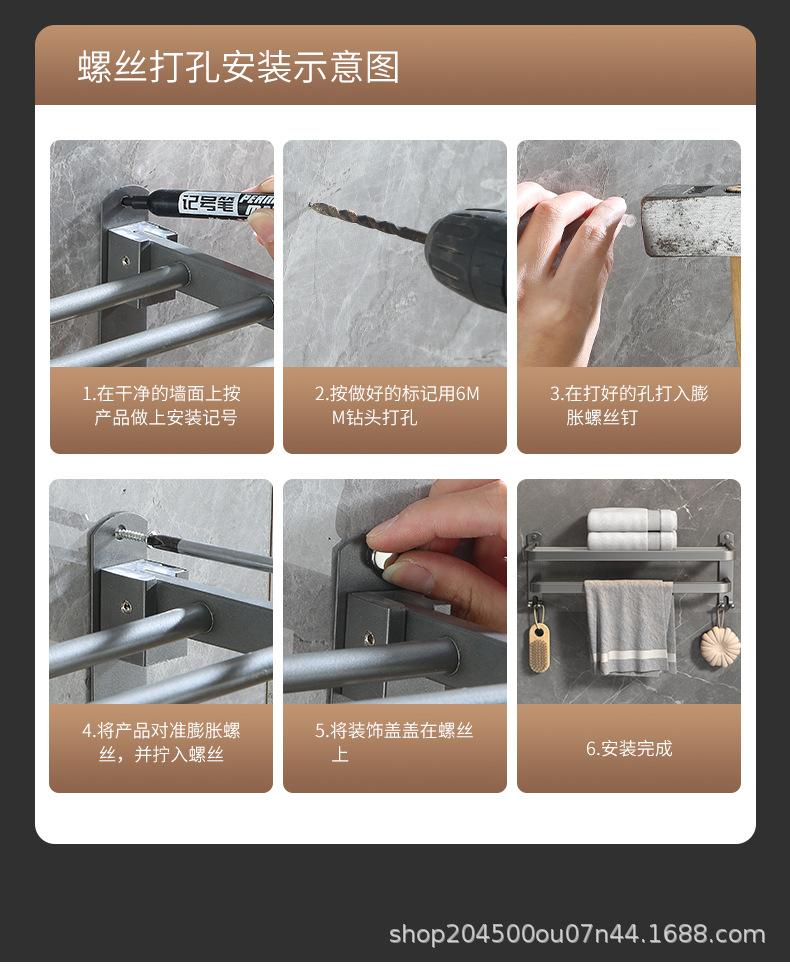 螺丝打孔安装示意图

记号笔 PERM

1.在干净的墙面上按产品做上安装记号

2.按做好的标记用6MM钻头打孔

3.在打好的孔打入膨胀螺丝钉

4.将产品对准膨胀螺丝，并拧入螺丝

5.将装饰盖盖在螺丝上

6.安装完成

shop204500ou07n44.1688.com