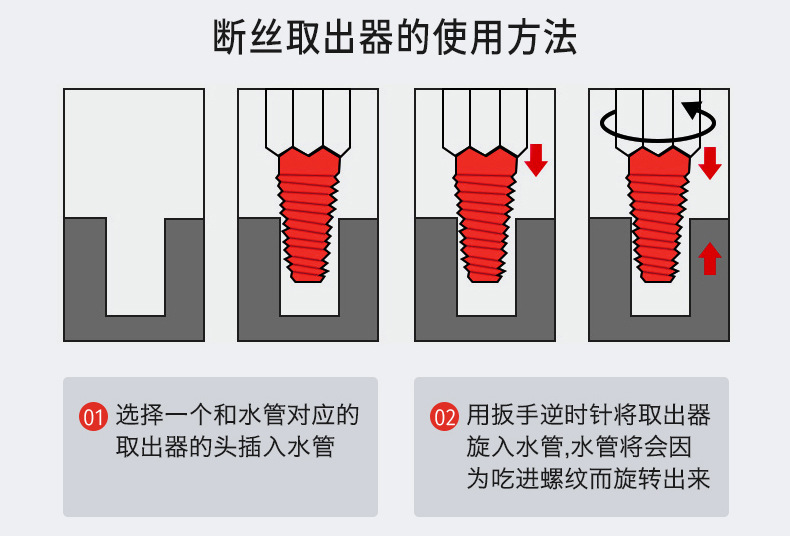 断丝取出器的使用方法

01 选择一个和水管对应的取出器的头插入水管

02 用扳手逆时针将取出器旋入水管,水管将会因为吃进螺纹而旋转出来