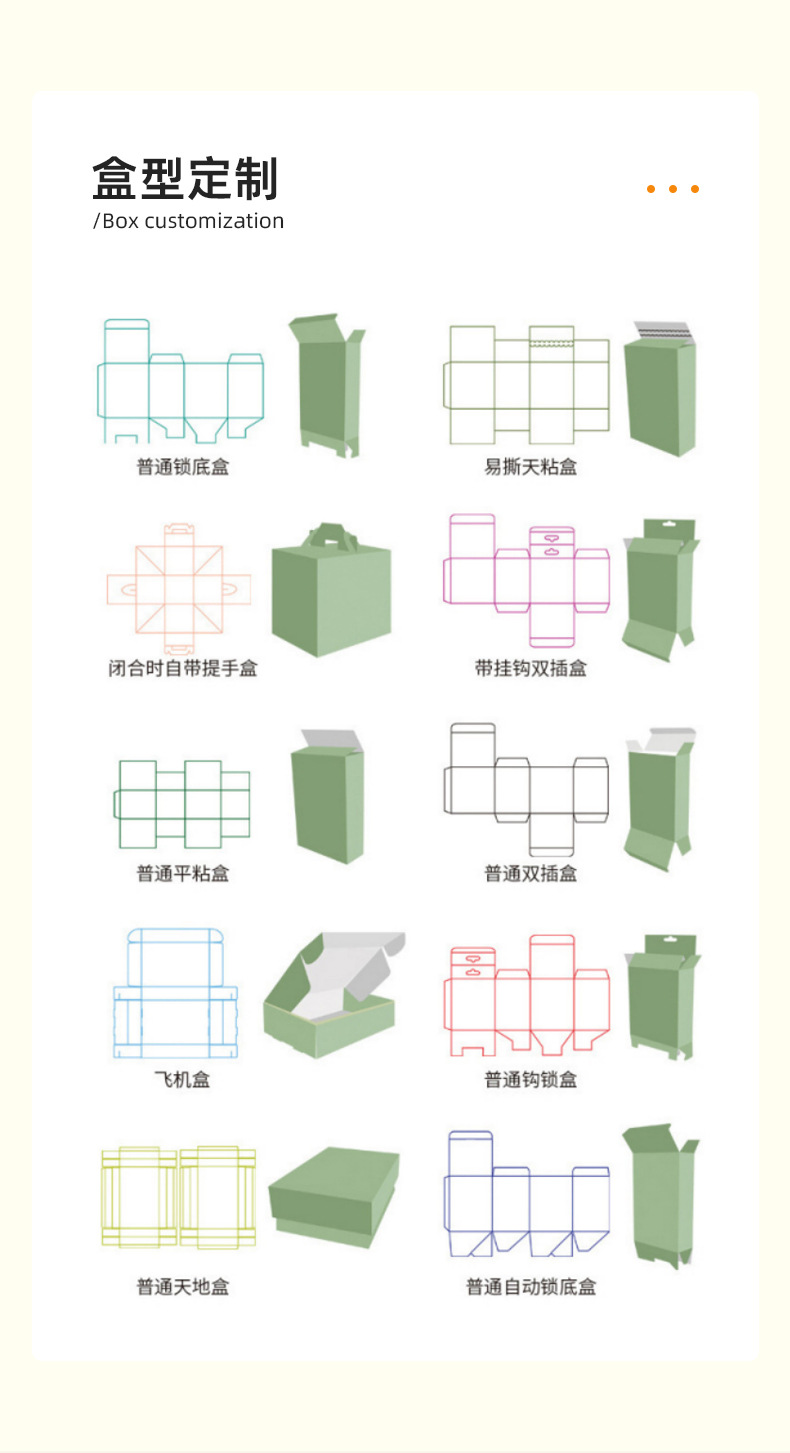 盒型定制
/Box customization

普通锁底盒

易撕天粘盒

闭合时自带提手盒

带挂钩双插盒

普通平粘盒

普通双插盒

飞机盒

普通钩锁盒

普通天地盒

普通自动锁底盒