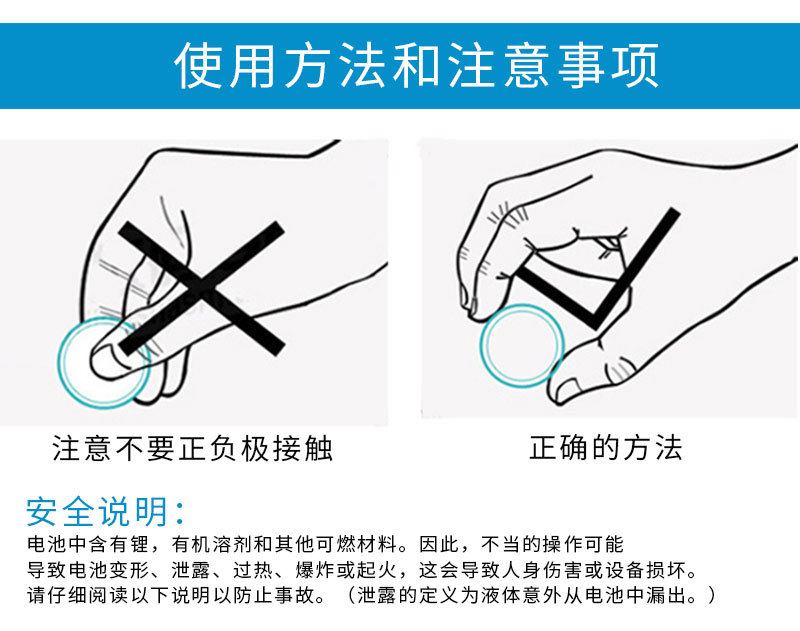 使用方法和注意事项

注意不要正负极接触

正确的方法

安全说明：

电池中含有锂，有机溶剂和其他可燃材料。因此，不当的操作可能导致电池变形、泄露、过热、爆炸或起火，这会导致人身伤害或设备损坏。请仔细阅读以下说明以防止事故。（泄露的定义为液体意外从电池中漏出。）